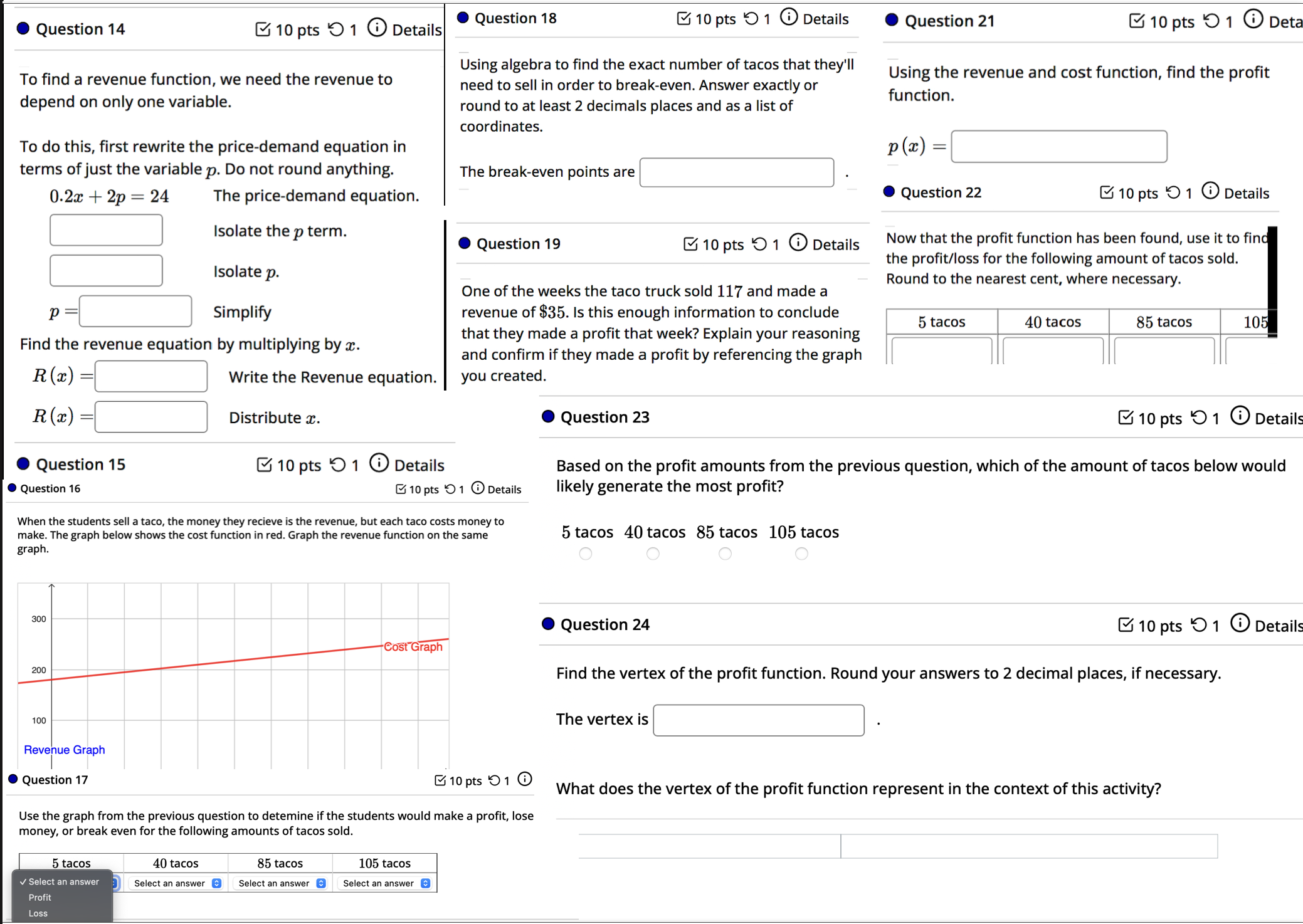 Question 14 10 pts 1 Details

To find a revenue function, we need the revenue to depend on only one variable.

To do this, first rewrite the price-demand equation in terms of just the variable $p$. Do not round anything.

$0.2x + 2p = 24$ The price-demand equation.

Isolate the $p$ term.

Isolate $p$.

$p =$ Simplify

Find the revenue equation by multiplying by $x$.

$R(x) =$ Write the Revenue equation.

$R(x) =$ Distribute $x$.

Question 15 10 pts 1 Details

Question 16 10 pts 1 Details

When the students sell a taco, the money they recieve is the revenue, but each taco costs money to make. The graph below shows the cost function in red. Graph the revenue function on the same graph.

300
200
100
Cost Graph
Revenue Graph

Question 17 10 pts 1

Use the graph from the previous question to detemine if the students would make a profit, lose money, or break even for the following amounts of tacos sold.

| 5 tacos | 40 tacos | 85 tacos | 105 tacos |
|---|---|---|---|
| ✓ Select an answer | Select an answer | Select an answer | Select an answer |

Profit
Loss

Question 18 10 pts 1 Details

Using algebra to find the exact number of tacos that they'll need to sell in order to break-even. Answer exactly or round to at least 2 decimals places and as a list of coordinates.

The break-even points are .

Question 19 10 pts 1 Details

One of the weeks the taco truck sold $117$ and made a revenue of $\$35$. Is this enough information to conclude that they made a profit that week? Explain your reasoning and confirm if they made a profit by referencing the graph you created.

Question 21 10 pts 1 Deta

Using the revenue and cost function, find the profit function.

$p(x) =$

Question 22 10 pts 1 Details

Now that the profit function has been found, use it to find the profit/loss for the following amount of tacos sold. Round to the nearest cent, where necessary.

| 5 tacos | 40 tacos | 85 tacos | 105 |
|---|---|---|---|
| | | | |

Question 23 10 pts 1 Details

Based on the profit amounts from the previous question, which of the amount of tacos below would likely generate the most profit?

5 tacos 40 tacos 85 tacos 105 tacos

Question 24 10 pts 1 Details

Find the vertex of the profit function. Round your answers to 2 decimal places, if necessary.

The vertex is .

What does the vertex of the profit function represent in the context of this activity?