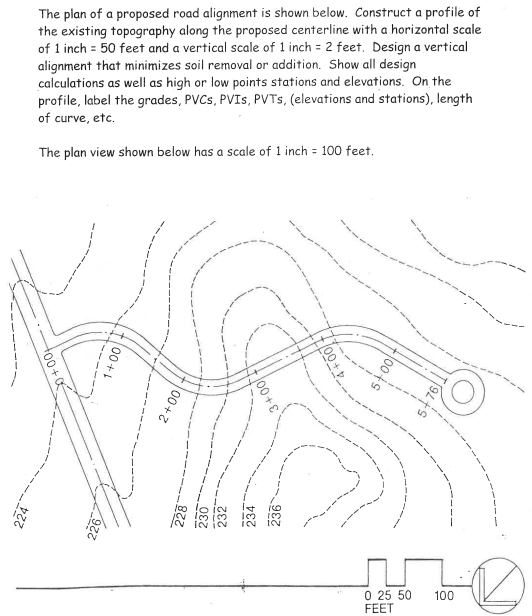 The plan of a proposed road alignment is shown below. Construct a profile of the existing topography along the proposed centerline with a horizontal scale of 1 inch = 50 feet and a vertical scale of 1 inch = 2 feet. Design a vertical alignment that minimizes soil removal or addition. Show all design calculations as well as high or low points stations and elevations. On the profile, label the grades, PVCs, PVIs, PVTs, (elevations and stations), length of curve, etc.

The plan view shown below has a scale of 1 inch = 100 feet.

0+00
1+00
2+00
3+00
4+00
5+00
5+76

224
226
228
230
232
234
236

0 25 50 100
FEET