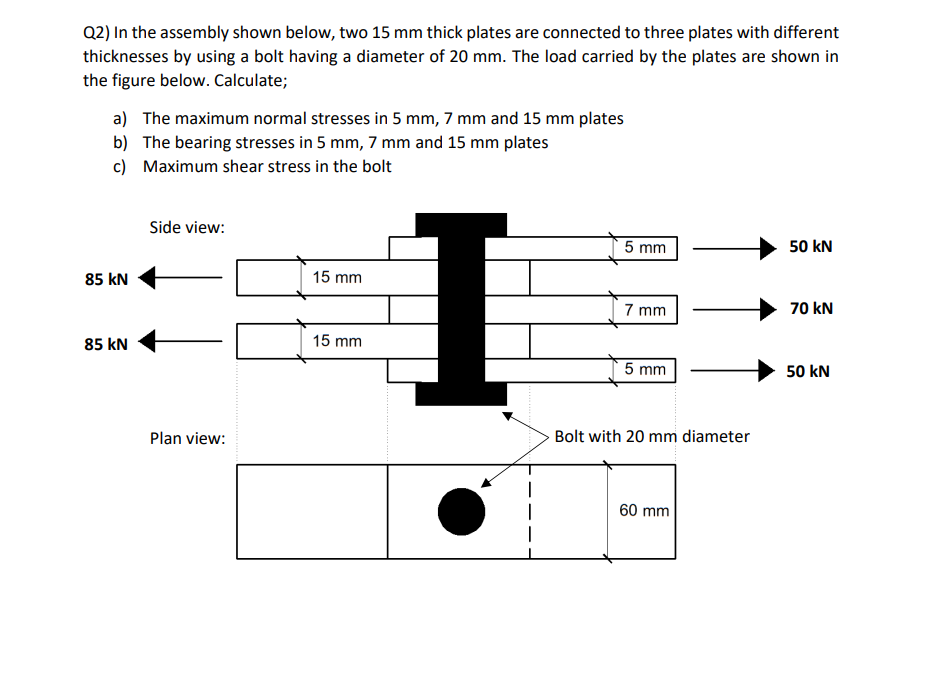 Q2) In the assembly shown below, two 15 mm thick plates are connected to three plates with different thicknesses by using a bolt having a diameter of 20 mm. The load carried by the plates are shown in the figure below. Calculate;

a) The maximum normal stresses in 5 mm, 7 mm and 15 mm plates
b) The bearing stresses in 5 mm, 7 mm and 15 mm plates
c) Maximum shear stress in the bolt

Side view:

5 mm
50 kN
85 kN
15 mm
7 mm
70 kN
85 kN
15 mm
5 mm
50 kN

Plan view:
Bolt with 20 mm diameter

60 mm