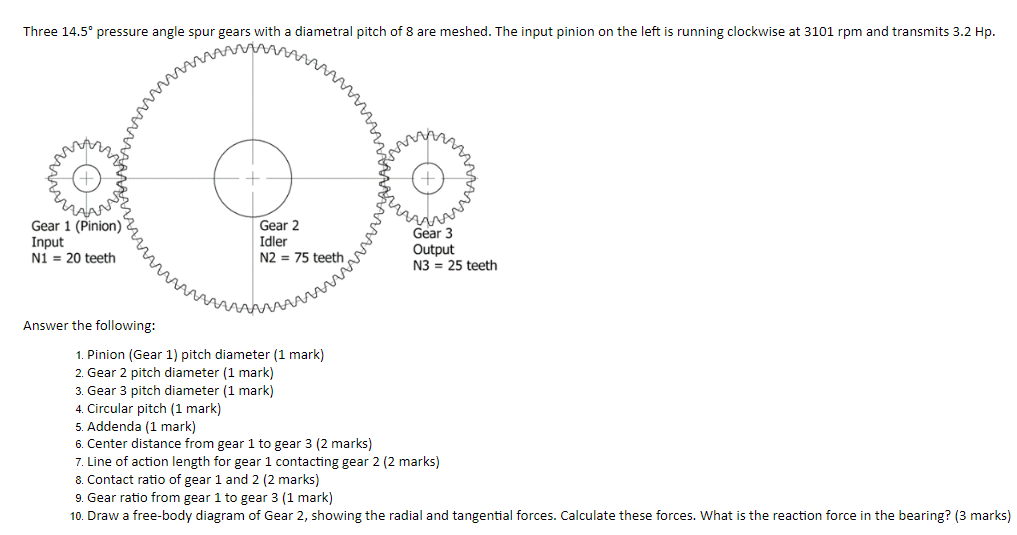 Three 14.5° pressure angle spur gears with a diametral pitch of 8 are meshed. The input pinion on the left is running clockwise at 3101 rpm and transmits 3.2 Hp.

Gear 1 (Pinion)
Input
N1 = 20 teeth

Gear 2
Idler
N2 = 75 teeth

Gear 3
Output
N3 = 25 teeth

Answer the following:

1. Pinion (Gear 1) pitch diameter (1 mark)
2. Gear 2 pitch diameter (1 mark)
3. Gear 3 pitch diameter (1 mark)
4. Circular pitch (1 mark)
5. Addenda (1 mark)
6. Center distance from gear 1 to gear 3 (2 marks)
7. Line of action length for gear 1 contacting gear 2 (2 marks)
8. Contact ratio of gear 1 and 2 (2 marks)
9. Gear ratio from gear 1 to gear 3 (1 mark)
10. Draw a free-body diagram of Gear 2, showing the radial and tangential forces. Calculate these forces. What is the reaction force in the bearing? (3 marks)