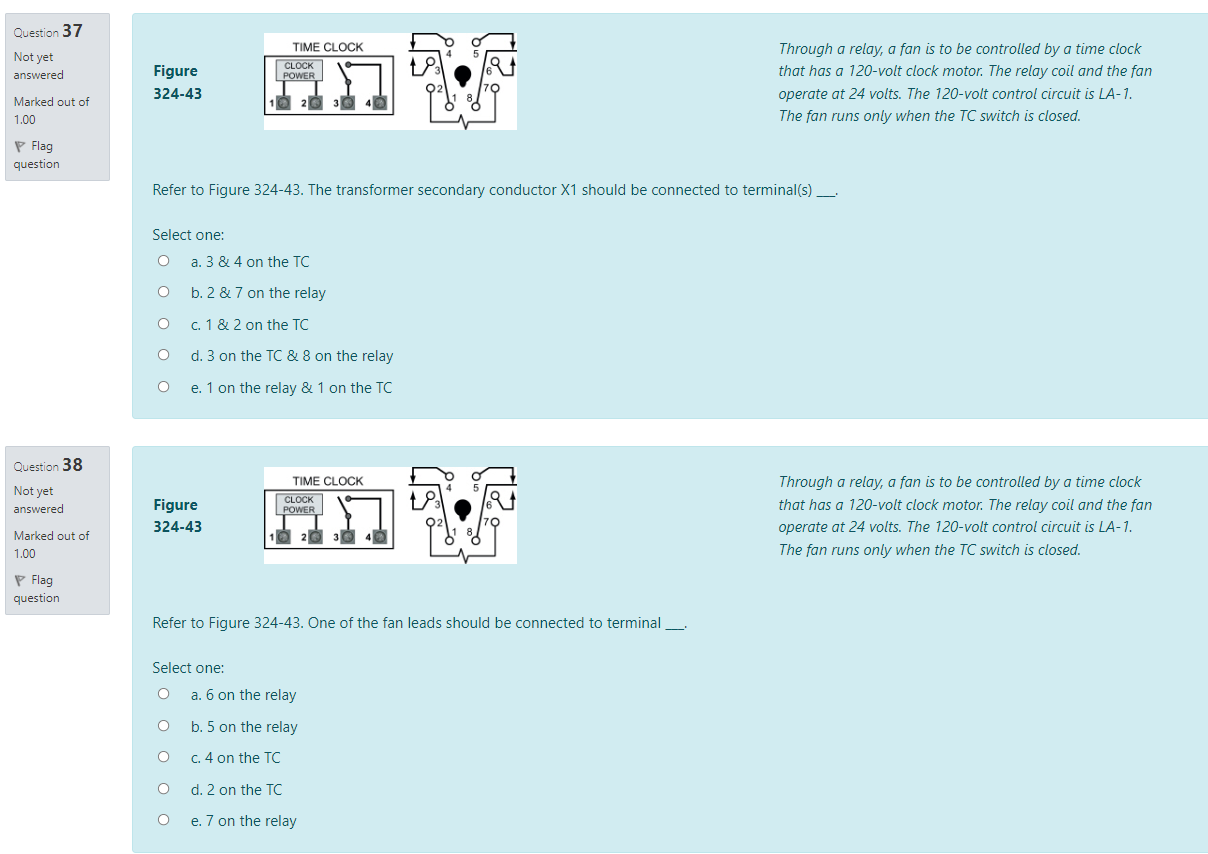 Question 37
Not yet answered
Marked out of 1.00
Flag question

Figure 324-43

TIME CLOCK
CLOCK POWER
1 2 3 4

4 5
3 6
2 7
1 8

Through a relay, a fan is to be controlled by a time clock that has a 120-volt clock motor. The relay coil and the fan operate at 24 volts. The 120-volt control circuit is LA-1. The fan runs only when the TC switch is closed.

Refer to Figure 324-43. The transformer secondary conductor X1 should be connected to terminal(s) ___.

Select one:
a. 3 & 4 on the TC
b. 2 & 7 on the relay
c. 1 & 2 on the TC
d. 3 on the TC & 8 on the relay
e. 1 on the relay & 1 on the TC

Question 38
Not yet answered
Marked out of 1.00
Flag question

Figure 324-43

TIME CLOCK
CLOCK POWER
1 2 3 4

4 5
3 6
2 7
1 8

Through a relay, a fan is to be controlled by a time clock that has a 120-volt clock motor. The relay coil and the fan operate at 24 volts. The 120-volt control circuit is LA-1. The fan runs only when the TC switch is closed.

Refer to Figure 324-43. One of the fan leads should be connected to terminal ___.

Select one:
a. 6 on the relay
b. 5 on the relay
c. 4 on the TC
d. 2 on the TC
e. 7 on the relay