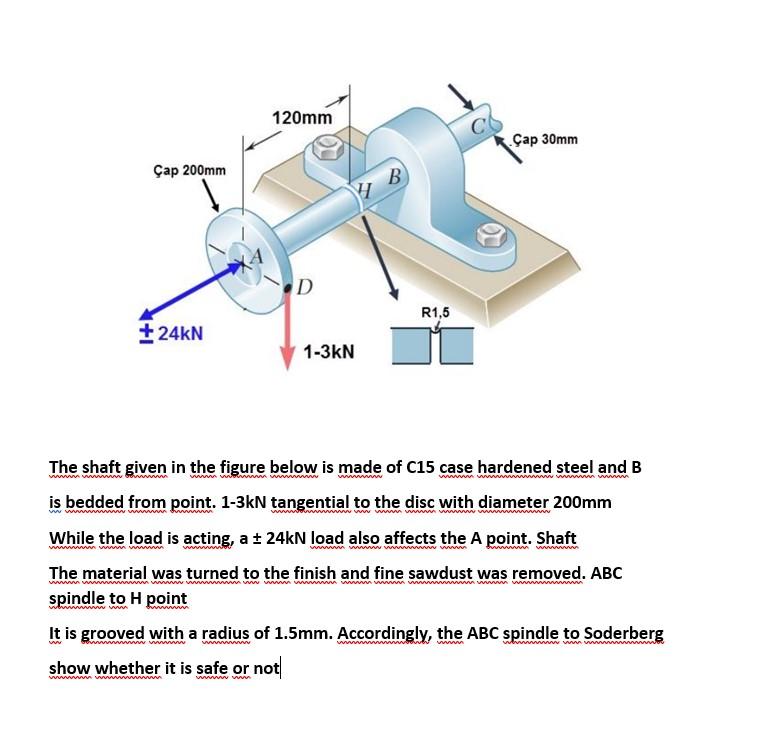 120mm

Çap 200mm

Çap 30mm

C

B

H

A

D

R1,5

± 24kN

1-3kN

The shaft given in the figure below is made of C15 case hardened steel and B is bedded from point. 1-3kN tangential to the disc with diameter 200mm

While the load is acting, a ± 24kN load also affects the A point. Shaft

The material was turned to the finish and fine sawdust was removed. ABC spindle to H point

It is grooved with a radius of 1.5mm. Accordingly, the ABC spindle to Soderberg show whether it is safe or not