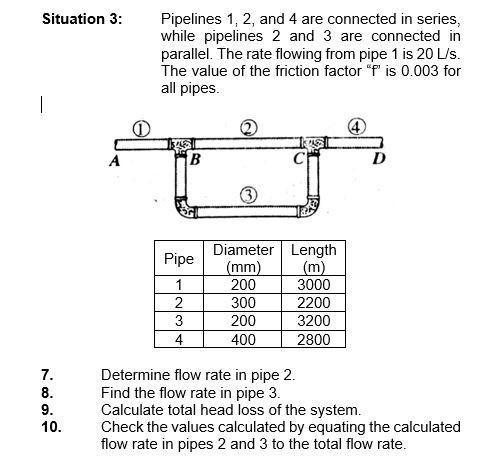 Situation 3: Pipelines 1, 2, and 4 are connected in series, while pipelines 2 and 3 are connected in parallel. The rate flowing from pipe 1 is 20 L/s. The value of the friction factor “f” is 0.003 for all pipes.

①
②
④
A
B
C
D
③

| Pipe | Diameter (mm) | Length (m) |
|---|---|---|
| 1 | 200 | 3000 |
| 2 | 300 | 2200 |
| 3 | 200 | 3200 |
| 4 | 400 | 2800 |

7. Determine flow rate in pipe 2.
8. Find the flow rate in pipe 3.
9. Calculate total head loss of the system.
10. Check the values calculated by equating the calculated flow rate in pipes 2 and 3 to the total flow rate.