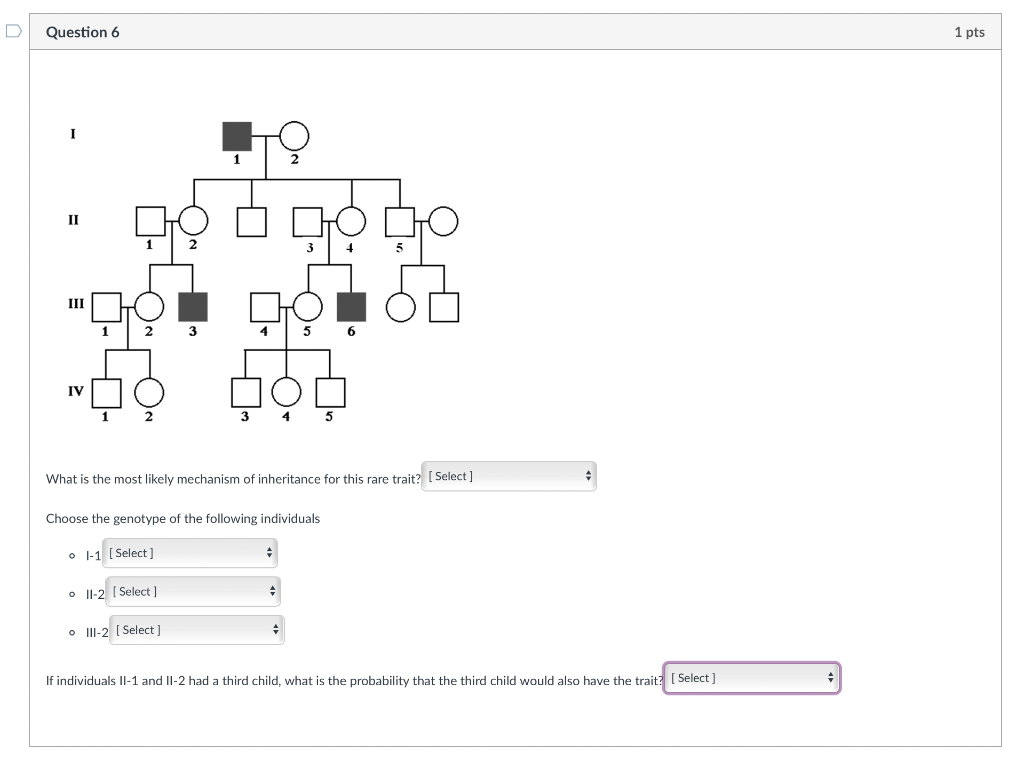 Question 6

1 pts

I

1 2

II

1 2 3 4 5

III

1 2 3 4 5 6

IV

1 2 3 4 5

What is the most likely mechanism of inheritance for this rare trait? [ Select ]

Choose the genotype of the following individuals

- I-1 [ Select ]
- II-2 [ Select ]
- III-2 [ Select ]

If individuals II-1 and II-2 had a third child, what is the probability that the third child would also have the trait? [ Select ]