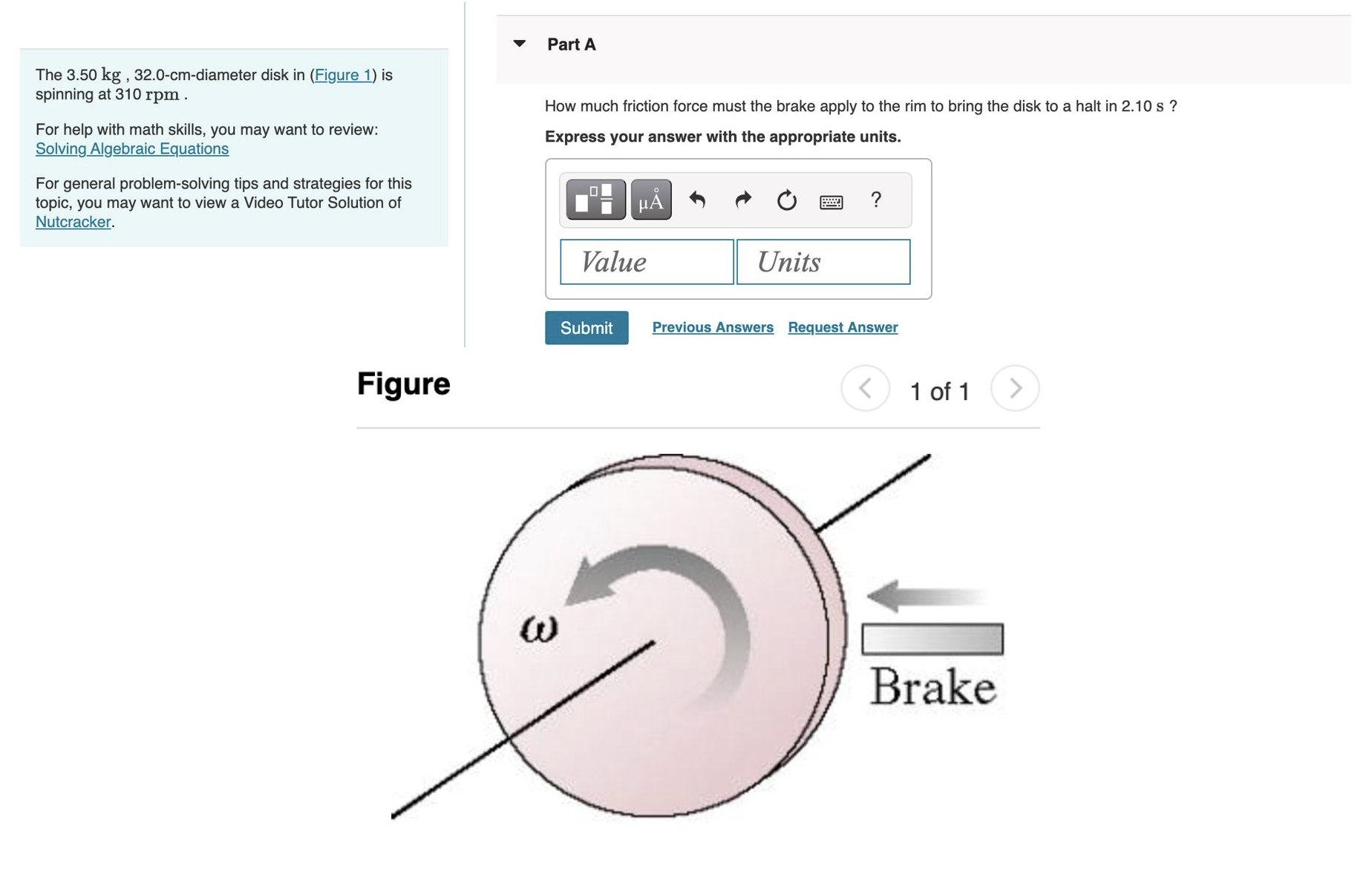 The 3.50 kg , 32.0-cm-diameter disk in (Figure 1) is spinning at 310 rpm .

For help with math skills, you may want to review: Solving Algebraic Equations

For general problem-solving tips and strategies for this topic, you may want to view a Video Tutor Solution of Nutcracker.

Part A

How much friction force must the brake apply to the rim to bring the disk to a halt in 2.10 s ?

Express your answer with the appropriate units.

μÅ ?

Value Units

Submit Previous Answers Request Answer

Figure

1 of 1

$\omega$

Brake