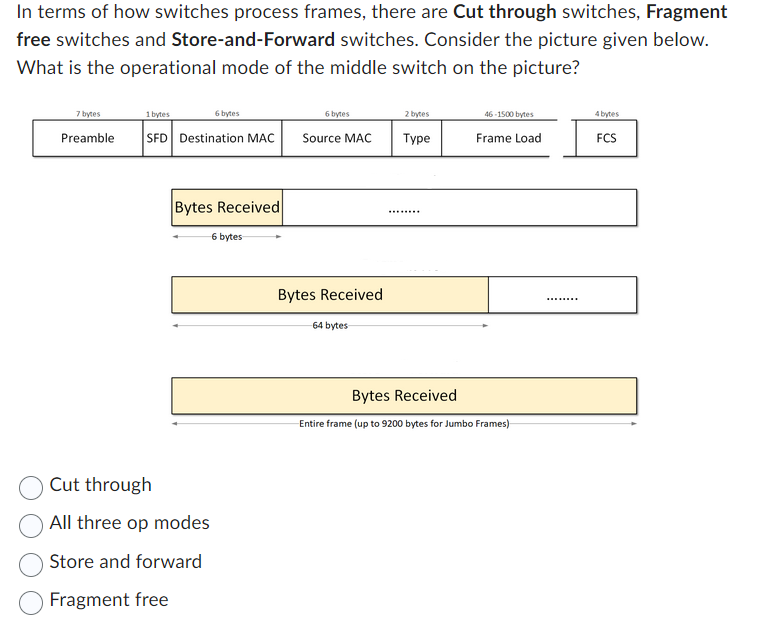 In terms of how switches process frames, there are **Cut through** switches, **Fragment free** switches and **Store-and-Forward** switches. Consider the picture given below. What is the operational mode of the middle switch on the picture?

| 7 bytes | 1 bytes | 6 bytes | 6 bytes | 2 bytes | 46 -1500 bytes | 4 bytes |
|---|---|---|---|---|---|---|
| Preamble | SFD | Destination MAC | Source MAC | Type | Frame Load | FCS |

Bytes Received ........
6 bytes

Bytes Received ........
64 bytes

Bytes Received
Entire frame (up to 9200 bytes for Jumbo Frames)

Cut through

All three op modes

Store and forward

Fragment free