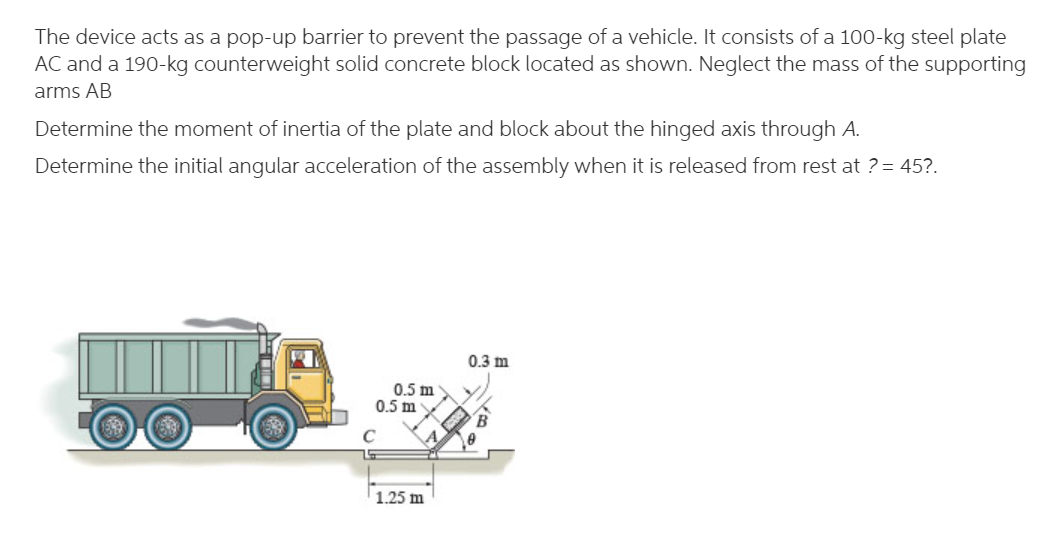 The device acts as a pop-up barrier to prevent the passage of a vehicle. It consists of a 100-kg steel plate AC and a 190-kg counterweight solid concrete block located as shown. Neglect the mass of the supporting arms AB

Determine the moment of inertia of the plate and block about the hinged axis through A.

Determine the initial angular acceleration of the assembly when it is released from rest at ? = 45?.

0.3 m
0.5 m
0.5 m
C
A
B
$\theta$
1.25 m