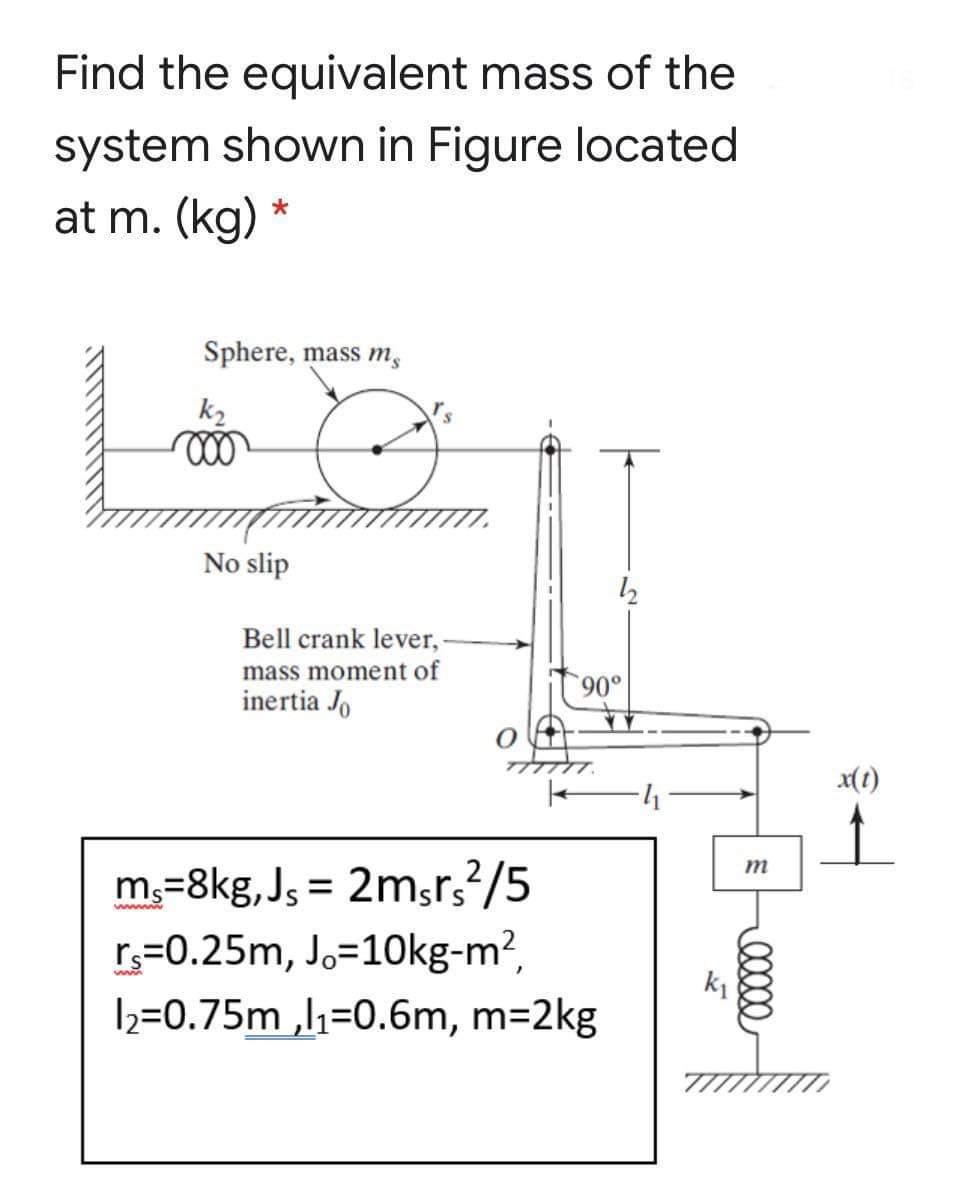 Find the equivalent mass of the system shown in Figure located at m. (kg) *

Sphere, mass $m_s$

$k_2$

$r_s$

No slip

Bell crank lever, mass moment of inertia $J_0$

$l_2$

$90°$

$O$

$l_1$

$x(t)$

$m$

$k_1$

$m_s$=8kg, $J_s = 2m_s r_s^2/5$
$r_s$=0.25m, $J_o$=10kg-m$^2$,
$l_2$=0.75m ,$l_1$=0.6m, m=2kg