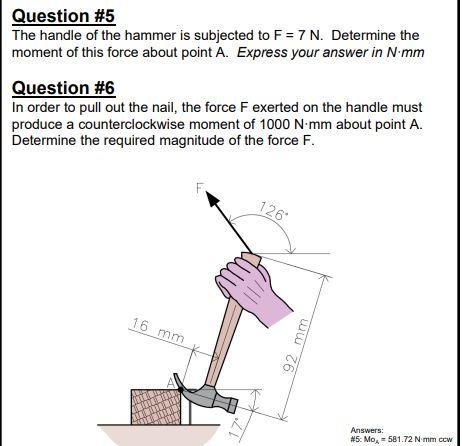 Question #5
The handle of the hammer is subjected to F = 7 N. Determine the moment of this force about point A. Express your answer in N·mm

Question #6
In order to pull out the nail, the force F exerted on the handle must produce a counterclockwise moment of 1000 N·mm about point A. Determine the required magnitude of the force F.

F
126°
16 mm
92 mm
A
17°

Answers:
#5: $Mo_A$ = 581.72 N·mm ccw