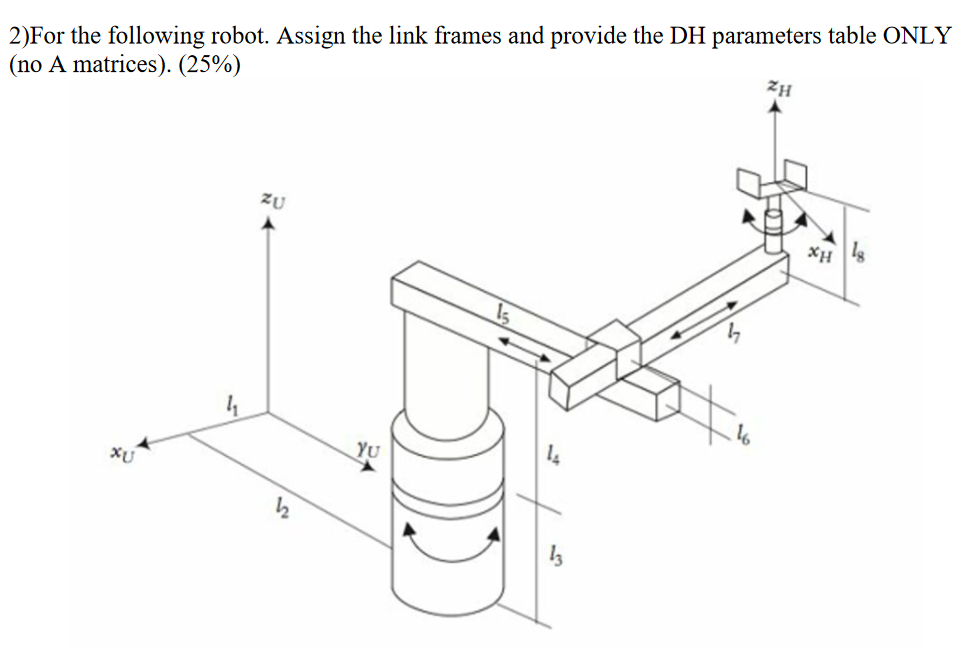 2)For the following robot. Assign the link frames and provide the DH parameters table ONLY (no A matrices). (25%)

$z_H$

$z_U$

$x_H$

$l_8$

$l_5$

$l_7$

$l_1$

$l_6$

$x_U$

$y_U$

$l_4$

$l_2$

$l_3$