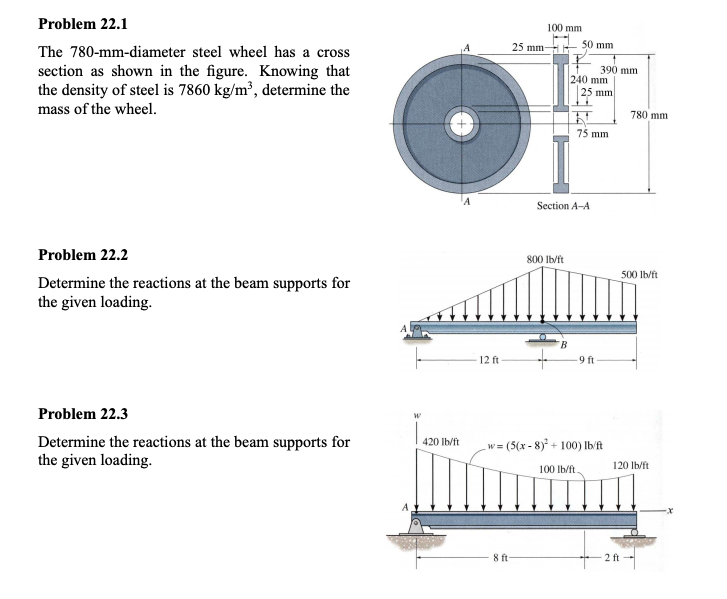 Problem 22.1

The 780-mm-diameter steel wheel has a cross section as shown in the figure. Knowing that the density of steel is 7860 kg/m$^3$, determine the mass of the wheel.

A
A
100 mm
25 mm
50 mm
390 mm
240 mm
25 mm
780 mm
75 mm
Section A–A

Problem 22.2

Determine the reactions at the beam supports for the given loading.

800 lb/ft
500 lb/ft
A
B
12 ft
9 ft

Problem 22.3

Determine the reactions at the beam supports for the given loading.

w
420 lb/ft
$w = (5(x - 8)^2 + 100)$ lb/ft
100 lb/ft
120 lb/ft
A
x
8 ft
2 ft