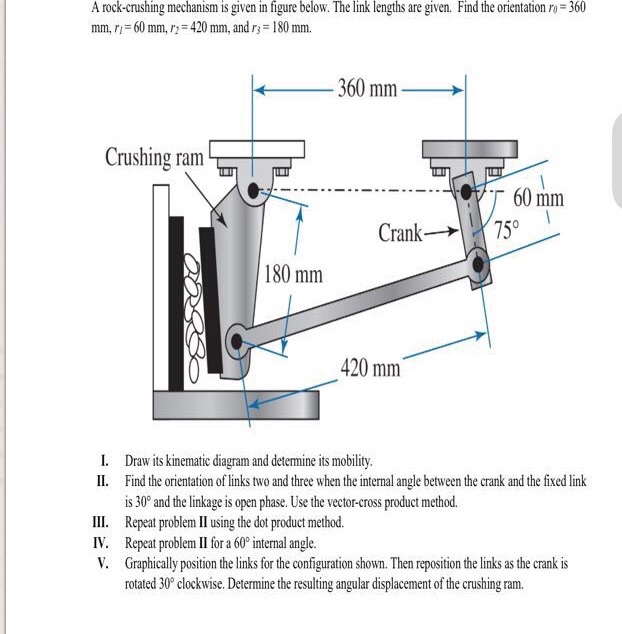 A rock-crushing mechanism is given in figure below. The link lengths are given. Find the orientation $r_0 = 360$ mm, $r_1 = 60$ mm, $r_2 = 420$ mm, and $r_3 = 180$ mm.

360 mm

Crushing ram

60 mm

Crank

75°

180 mm

420 mm

I. Draw its kinematic diagram and determine its mobility.

II. Find the orientation of links two and three when the internal angle between the crank and the fixed link is 30° and the linkage is open phase. Use the vector-cross product method.

III. Repeat problem II using the dot product method.

IV. Repeat problem II for a 60° internal angle.

V. Graphically position the links for the configuration shown. Then reposition the links as the crank is rotated 30° clockwise. Determine the resulting angular displacement of the crushing ram.