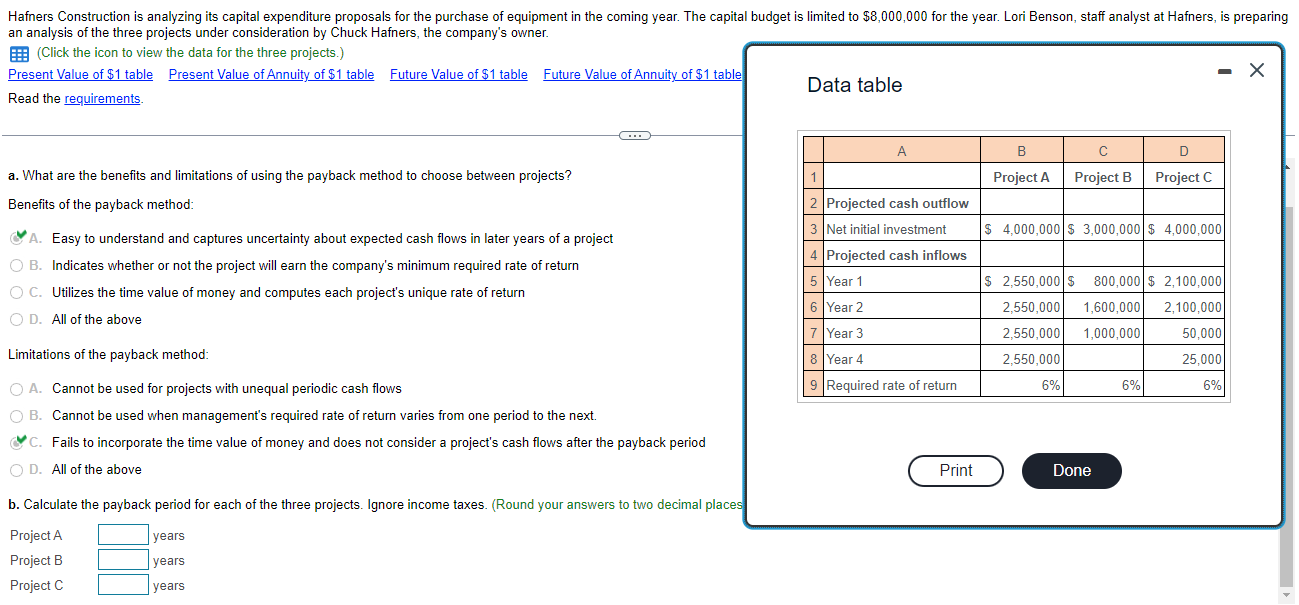 Hafners Construction is analyzing its capital expenditure proposals for the purchase of equipment in the coming year. The capital budget is limited to $8,000,000 for the year. Lori Benson, staff analyst at Hafners, is preparing an analysis of the three projects under consideration by Chuck Hafners, the company's owner.

(Click the icon to view the data for the three projects.)

Present Value of $1 table Present Value of Annuity of $1 table Future Value of $1 table Future Value of Annuity of $1 table

Read the requirements.

a. What are the benefits and limitations of using the payback method to choose between projects?

Benefits of the payback method:

A. Easy to understand and captures uncertainty about expected cash flows in later years of a project

B. Indicates whether or not the project will earn the company's minimum required rate of return

C. Utilizes the time value of money and computes each project's unique rate of return

D. All of the above

Limitations of the payback method:

A. Cannot be used for projects with unequal periodic cash flows

B. Cannot be used when management's required rate of return varies from one period to the next.

C. Fails to incorporate the time value of money and does not consider a project's cash flows after the payback period

D. All of the above

b. Calculate the payback period for each of the three projects. Ignore income taxes. (Round your answers to two decimal places

Project A years
Project B years
Project C years

Data table

| | A | B | C | D |
|---|---|---|---|---|
| 1 | | Project A | Project B | Project C |
| 2 | Projected cash outflow | | | |
| 3 | Net initial investment | $ 4,000,000 | $ 3,000,000 | $ 4,000,000 |
| 4 | Projected cash inflows | | | |
| 5 | Year 1 | $ 2,550,000 | $ 800,000 | $ 2,100,000 |
| 6 | Year 2 | 2,550,000 | 1,600,000 | 2,100,000 |
| 7 | Year 3 | 2,550,000 | 1,000,000 | 50,000 |
| 8 | Year 4 | 2,550,000 | | 25,000 |
| 9 | Required rate of return | 6% | 6% | 6% |

Print Done