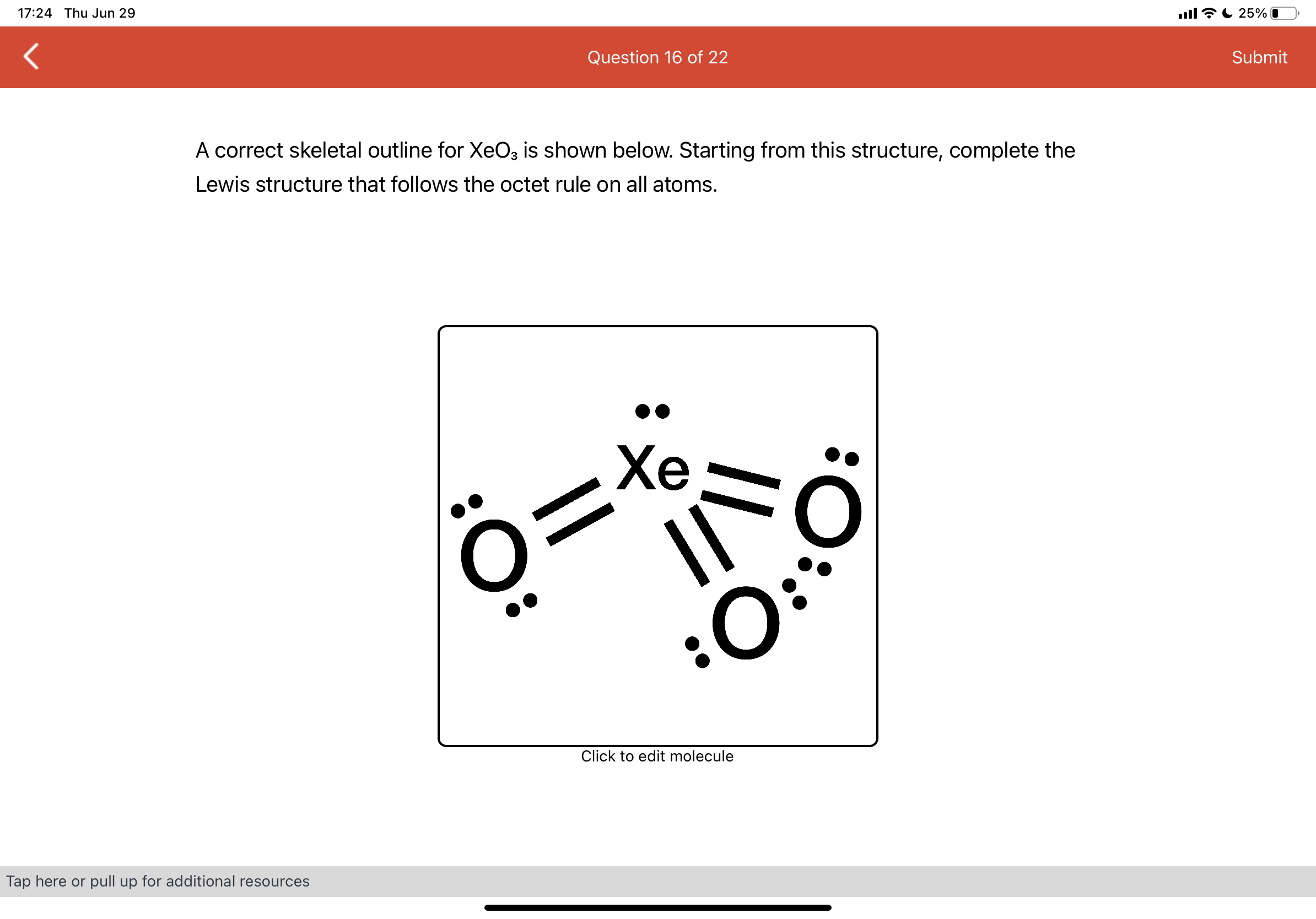 17:24 Thu Jun 29

25%

Question 16 of 22

Submit

A correct skeletal outline for $XeO_3$ is shown below. Starting from this structure, complete the Lewis structure that follows the octet rule on all atoms.

Xe

O

O

O

Click to edit molecule

Tap here or pull up for additional resources