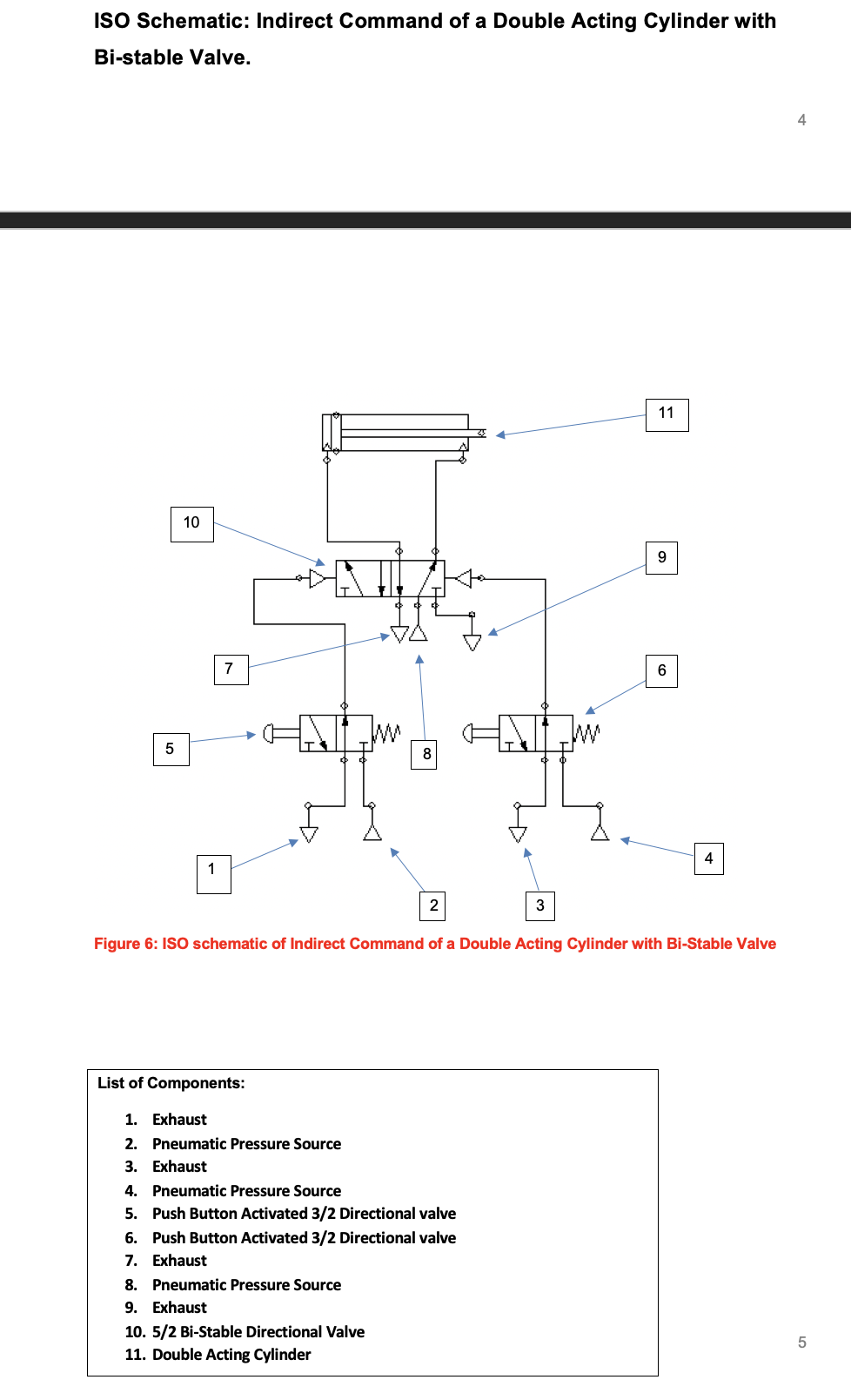 ISO Schematic: Indirect Command of a Double Acting Cylinder with Bi-stable Valve.

4

11

10

9

7

6

5

8

1

4

2

3

Figure 6: ISO schematic of Indirect Command of a Double Acting Cylinder with Bi-Stable Valve

List of Components:

1. Exhaust
2. Pneumatic Pressure Source
3. Exhaust
4. Pneumatic Pressure Source
5. Push Button Activated 3/2 Directional valve
6. Push Button Activated 3/2 Directional valve
7. Exhaust
8. Pneumatic Pressure Source
9. Exhaust
10. 5/2 Bi-Stable Directional Valve
11. Double Acting Cylinder

5