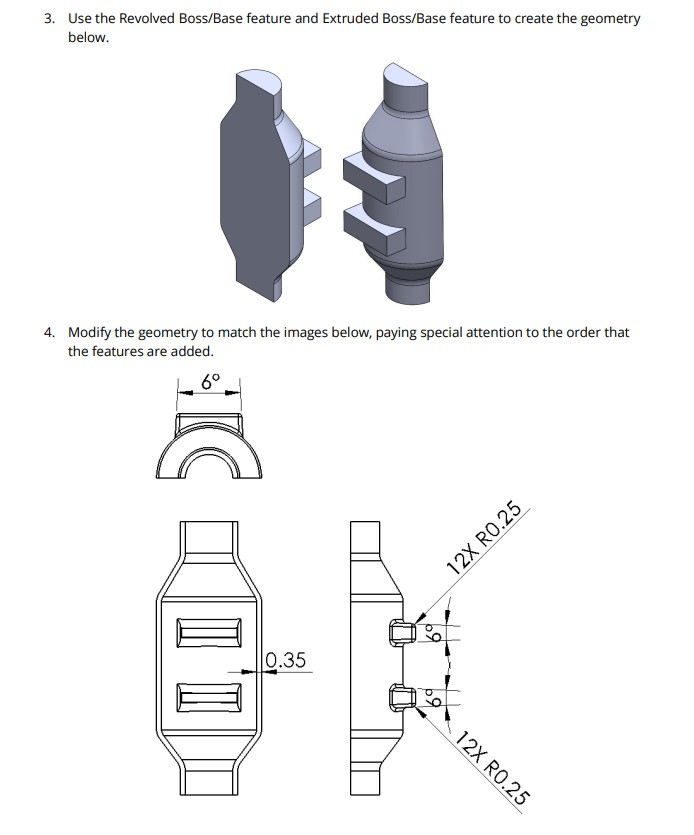 3. Use the Revolved Boss/Base feature and Extruded Boss/Base feature to create the geometry below.

4. Modify the geometry to match the images below, paying special attention to the order that the features are added.

6°

0.35

12X R0.25

6°

6°

12X R0.25