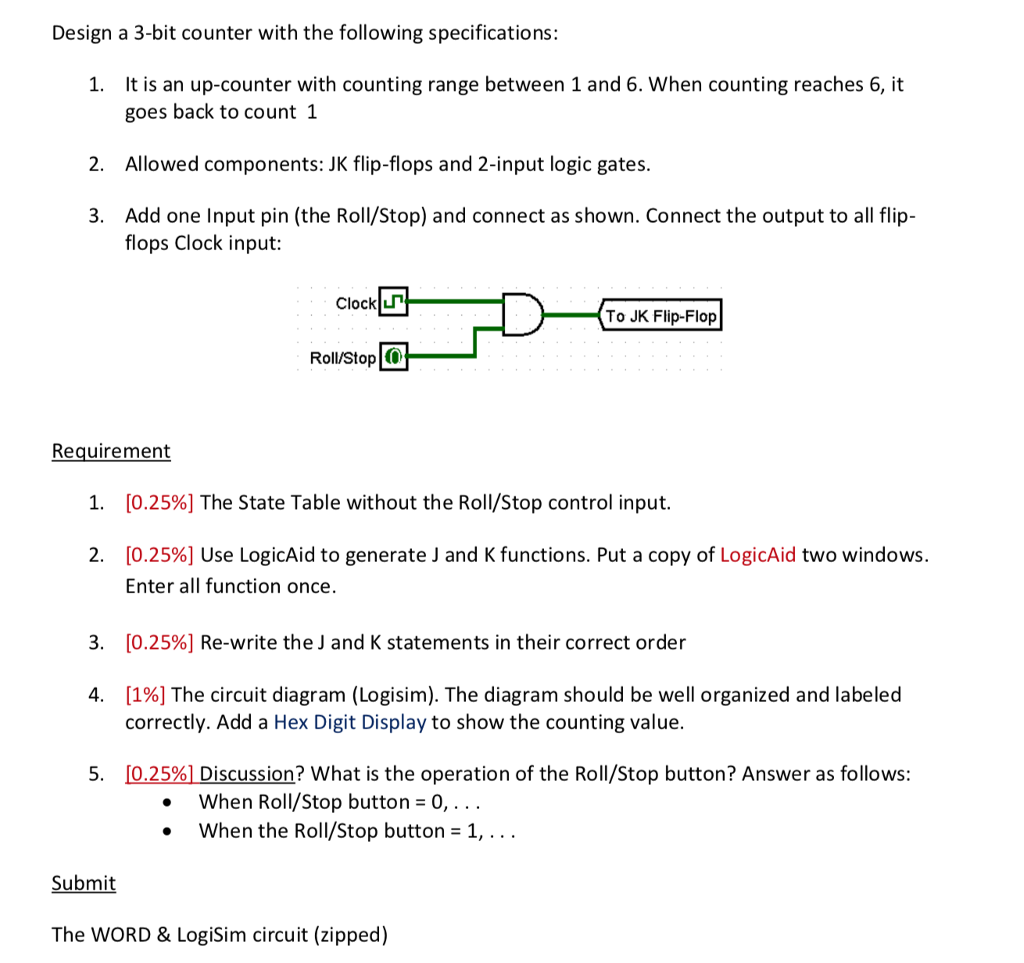 Design a 3-bit counter with the following specifications:

1. It is an up-counter with counting range between 1 and 6. When counting reaches 6, it goes back to count 1

2. Allowed components: JK flip-flops and 2-input logic gates.

3. Add one Input pin (the Roll/Stop) and connect as shown. Connect the output to all flip-flops Clock input:

Clock

Roll/Stop

To JK Flip-Flop

Requirement

1. [0.25%] The State Table without the Roll/Stop control input.

2. [0.25%] Use LogicAid to generate J and K functions. Put a copy of LogicAid two windows. Enter all function once.

3. [0.25%] Re-write the J and K statements in their correct order

4. [1%] The circuit diagram (Logisim). The diagram should be well organized and labeled correctly. Add a Hex Digit Display to show the counting value.

5. [0.25%] Discussion? What is the operation of the Roll/Stop button? Answer as follows:
• When Roll/Stop button = 0, . . .
• When the Roll/Stop button = 1, . . .

Submit

The WORD & LogiSim circuit (zipped)