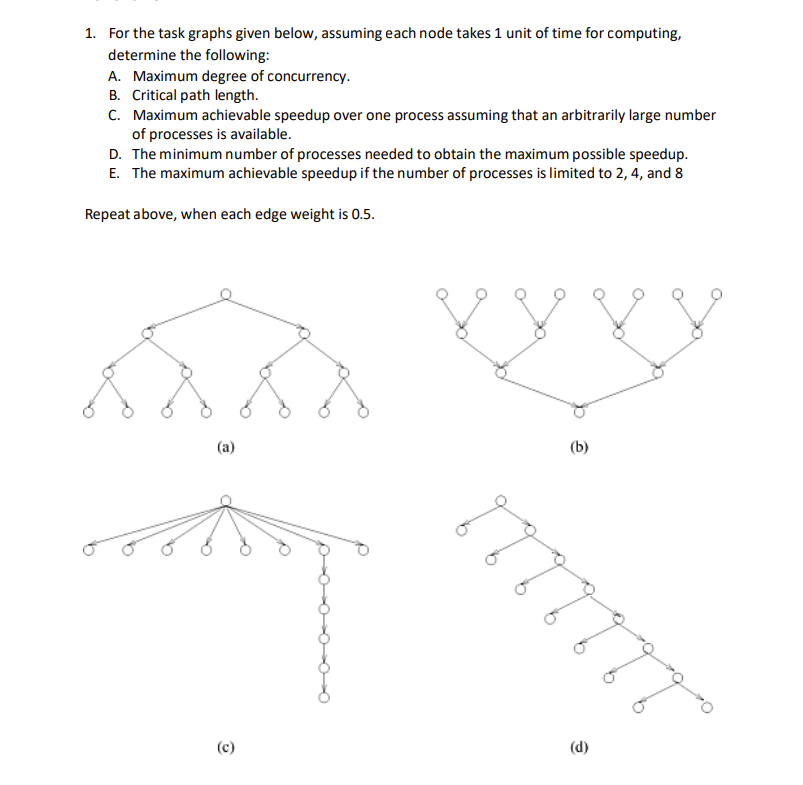 1. For the task graphs given below, assuming each node takes 1 unit of time for computing, determine the following:
A. Maximum degree of concurrency.
B. Critical path length.
C. Maximum achievable speedup over one process assuming that an arbitrarily large number of processes is available.
D. The minimum number of processes needed to obtain the maximum possible speedup.
E. The maximum achievable speedup if the number of processes is limited to 2, 4, and 8

Repeat above, when each edge weight is 0.5.

(a)

(b)

(c)

(d)