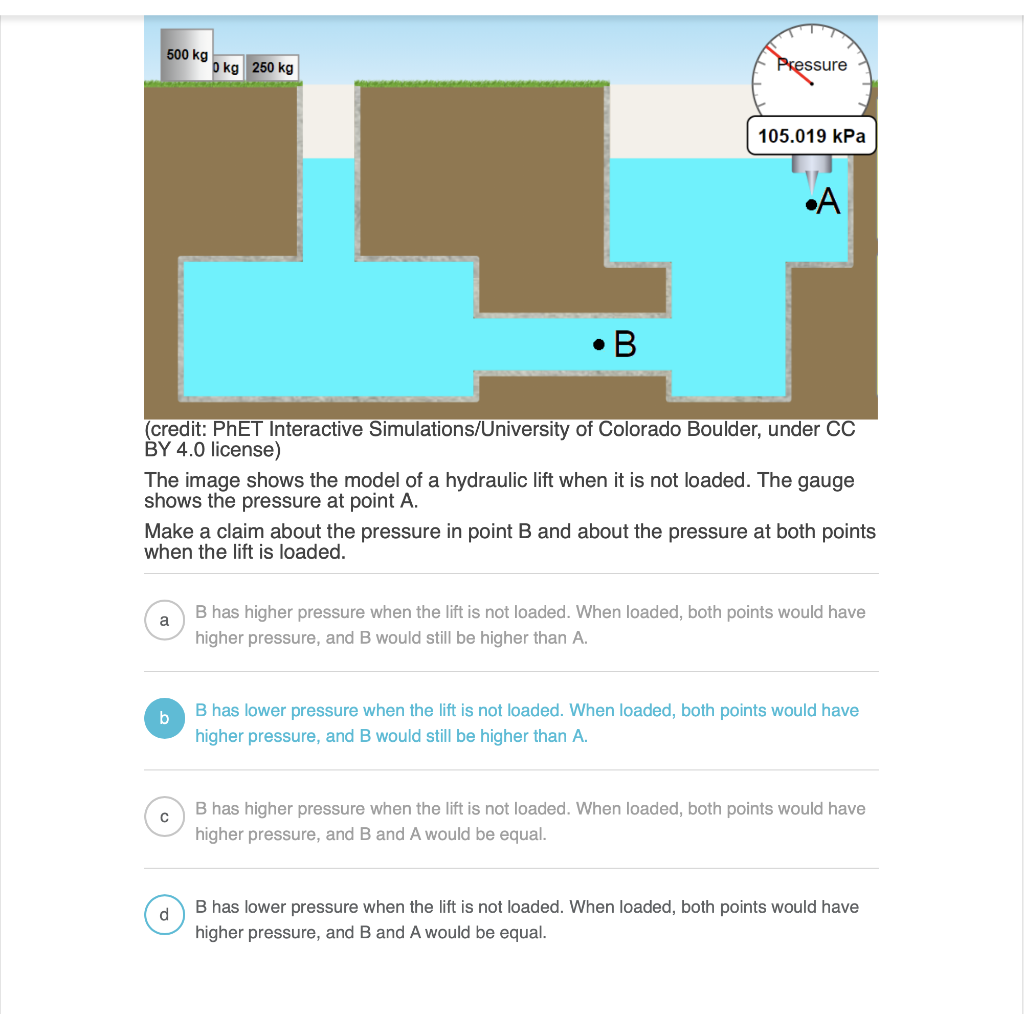 500 kg
0 kg 250 kg
Pressure
105.019 kPa
A
B

(credit: PhET Interactive Simulations/University of Colorado Boulder, under CC BY 4.0 license)

The image shows the model of a hydraulic lift when it is not loaded. The gauge shows the pressure at point A.

Make a claim about the pressure in point B and about the pressure at both points when the lift is loaded.

a B has higher pressure when the lift is not loaded. When loaded, both points would have higher pressure, and B would still be higher than A.

b B has lower pressure when the lift is not loaded. When loaded, both points would have higher pressure, and B would still be higher than A.

c B has higher pressure when the lift is not loaded. When loaded, both points would have higher pressure, and B and A would be equal.

d B has lower pressure when the lift is not loaded. When loaded, both points would have higher pressure, and B and A would be equal.