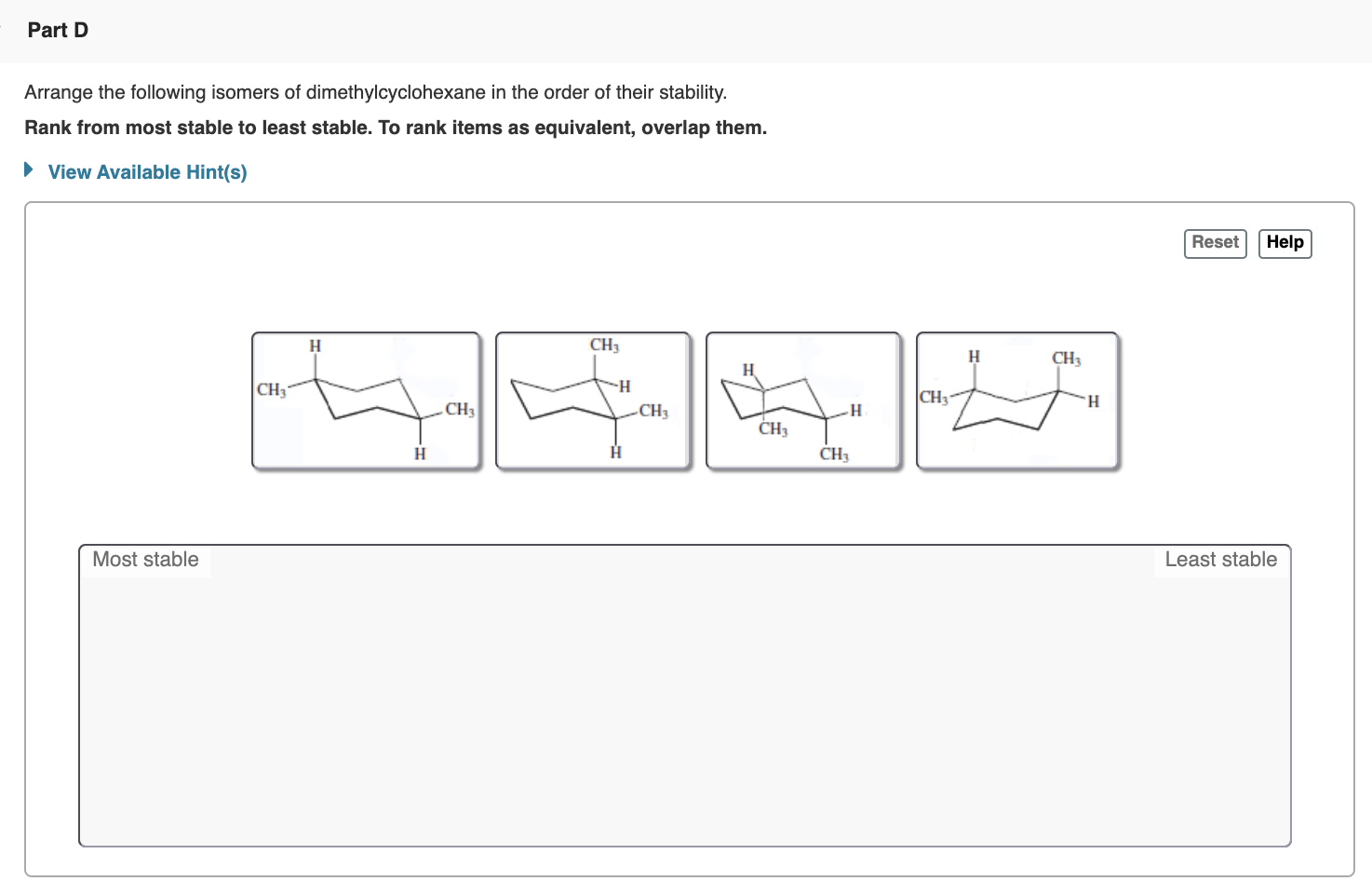 Part D

Arrange the following isomers of dimethylcyclohexane in the order of their stability.

**Rank from most stable to least stable. To rank items as equivalent, overlap them.**

View Available Hint(s)

Reset Help

H
$CH_3$
$CH_3$
H

$CH_3$
H
$CH_3$
H

H
H
$CH_3$
$CH_3$

H
$CH_3$
$CH_3$
H

Most stable
Least stable