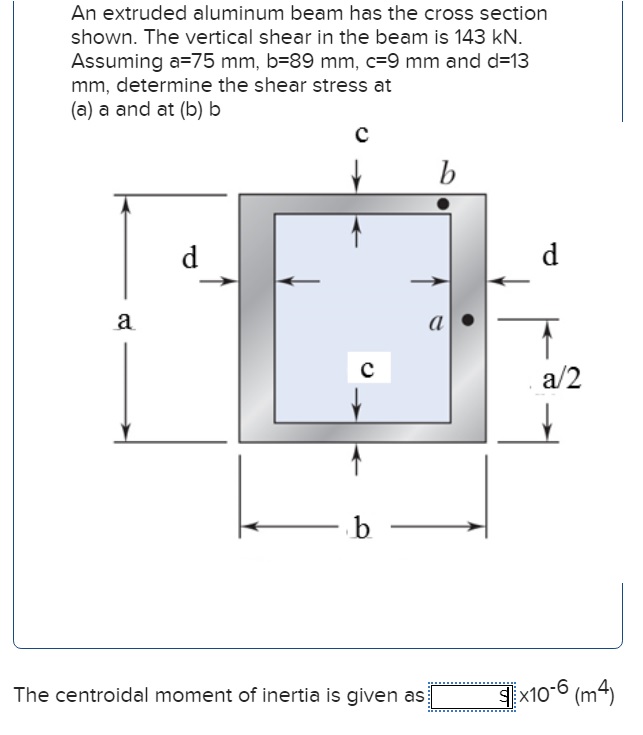 An extruded aluminum beam has the cross section shown. The vertical shear in the beam is 143 kN. Assuming a=75 mm, b=89 mm, c=9 mm and d=13 mm, determine the shear stress at
(a) a and at (b) b

c
b
d
d
a
a
c
a/2
b

The centroidal moment of inertia is given as $\times 10^{-6}$ $(m^4)$