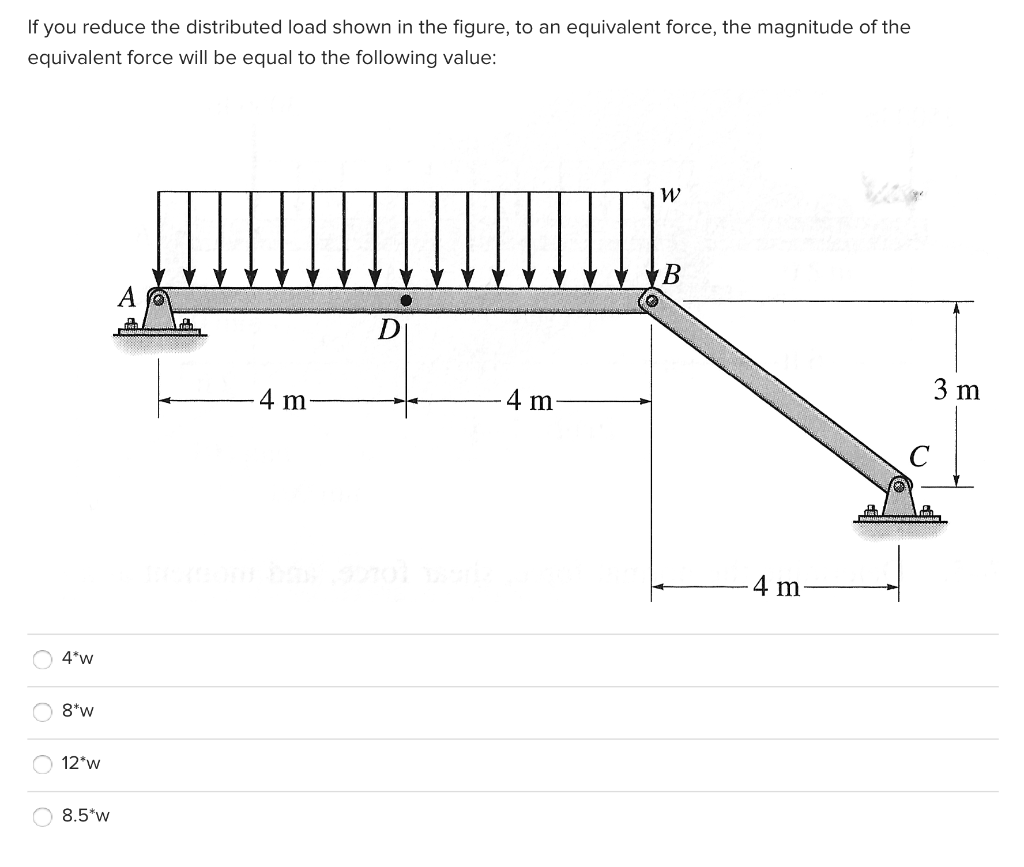 If you reduce the distributed load shown in the figure, to an equivalent force, the magnitude of the equivalent force will be equal to the following value:

$w$

$A$

$B$

$D$

4 m

4 m

3 m

$C$

4 m

4*w

8*w

12*w

8.5*w