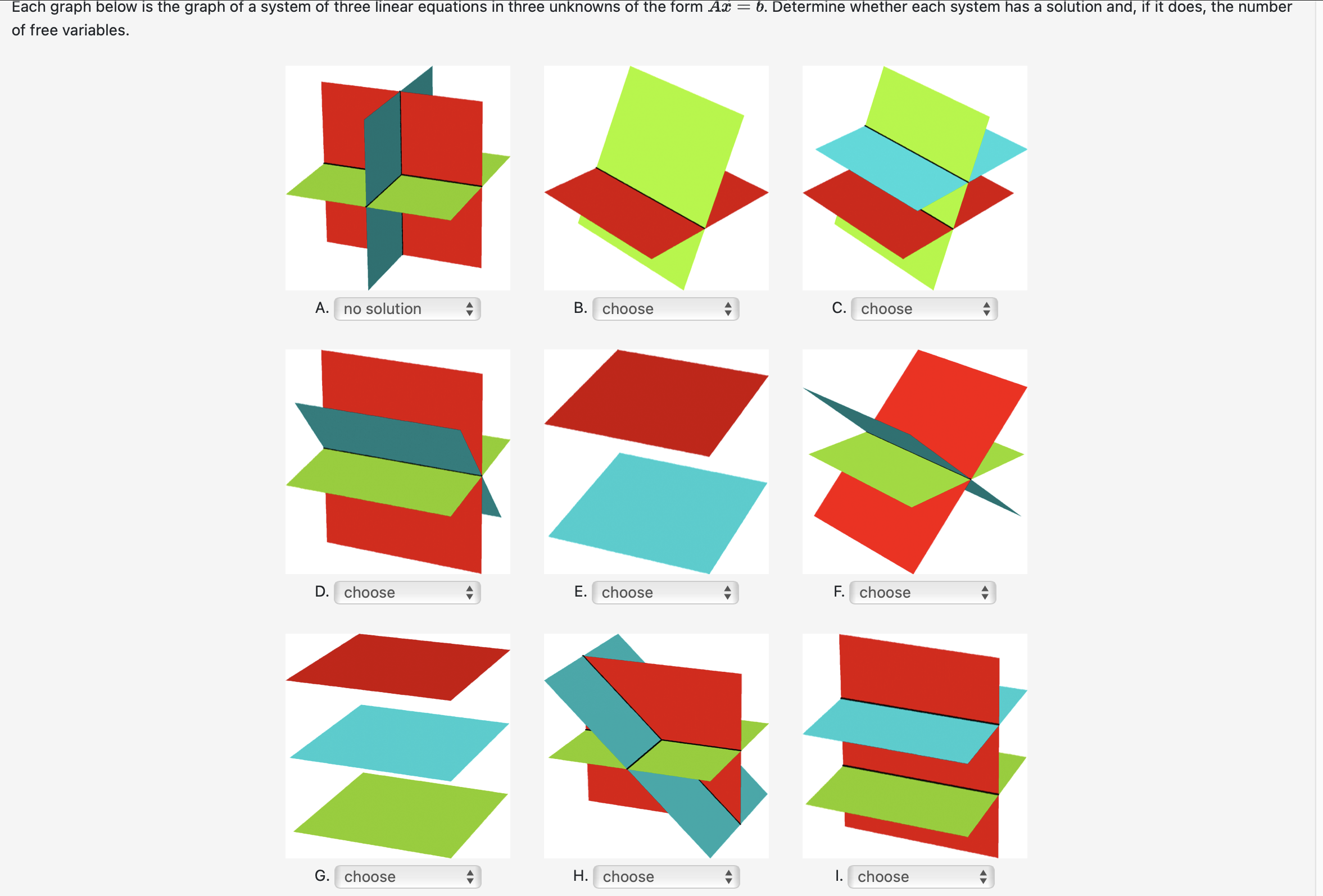 Each graph below is the graph of a system of three linear equations in three unknowns of the form $Ax = b$. Determine whether each system has a solution and, if it does, the number of free variables.

A. no solution

B. choose

C. choose

D. choose

E. choose

F. choose

G. choose

H. choose

I. choose