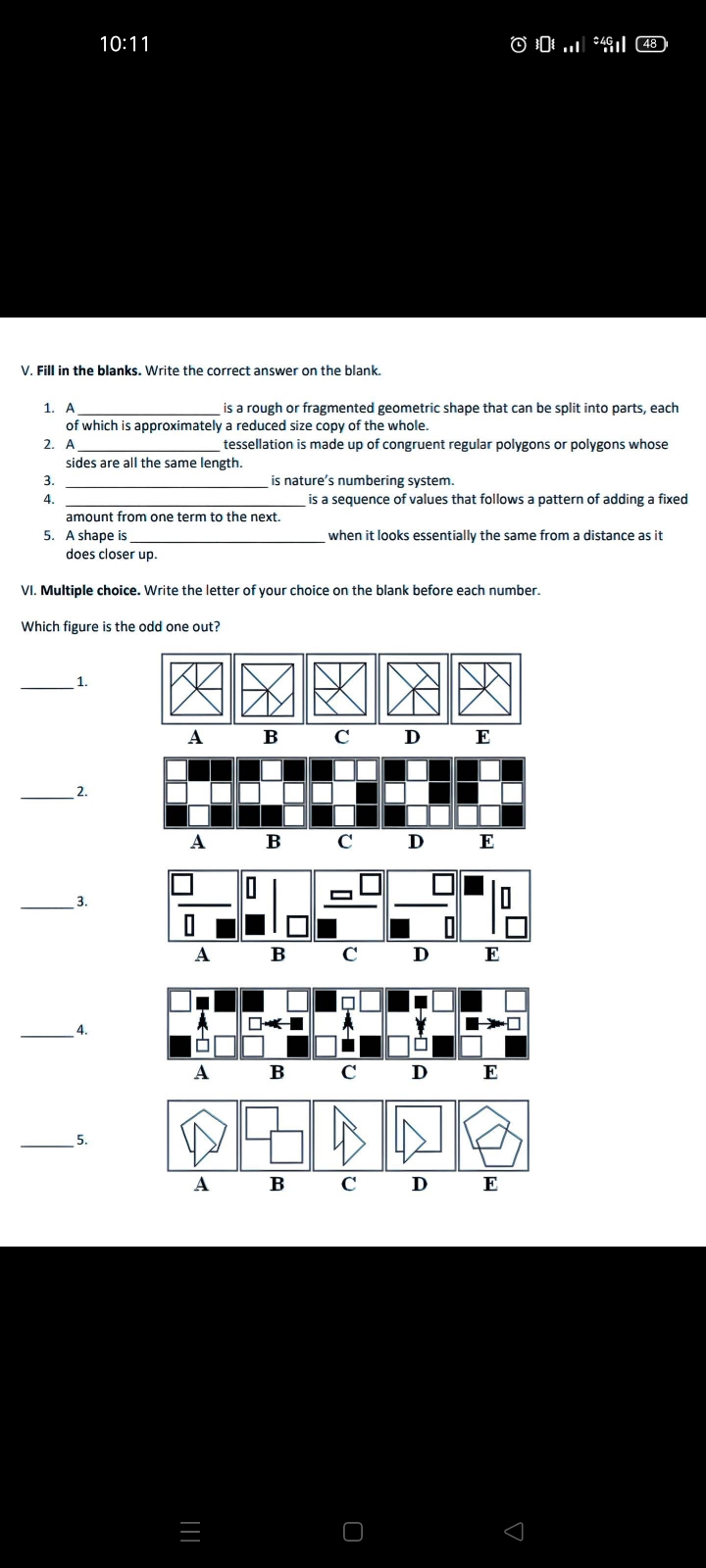 10:11

4G 48

V. **Fill in the blanks.** Write the correct answer on the blank.

1. A ________________ is a rough or fragmented geometric shape that can be split into parts, each of which is approximately a reduced size copy of the whole.
2. A ________________ tessellation is made up of congruent regular polygons or polygons whose sides are all the same length.
3. ________________ is nature's numbering system.
4. ________________ is a sequence of values that follows a pattern of adding a fixed amount from one term to the next.
5. A shape is ________________ when it looks essentially the same from a distance as it does closer up.

VI. **Multiple choice.** Write the letter of your choice on the blank before each number.

Which figure is the odd one out?

______ 1.
A B C D E

______ 2.
A B C D E

______ 3.
A B C D E

______ 4.
A B C D E

______ 5.
A B C D E