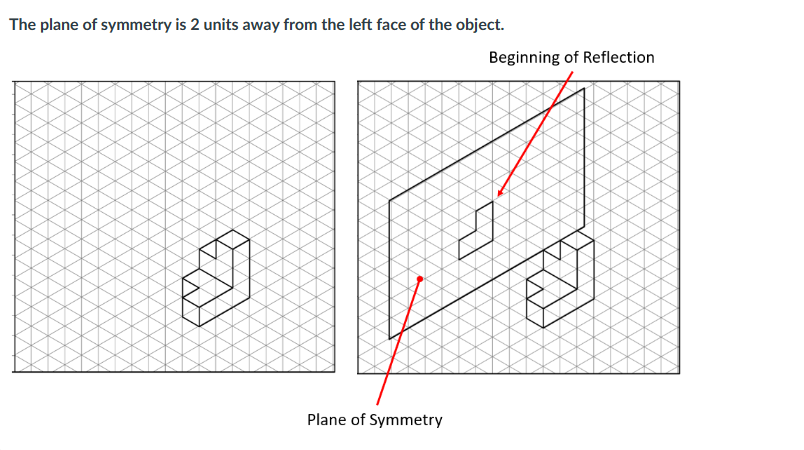 The plane of symmetry is 2 units away from the left face of the object.

Beginning of Reflection

Plane of Symmetry