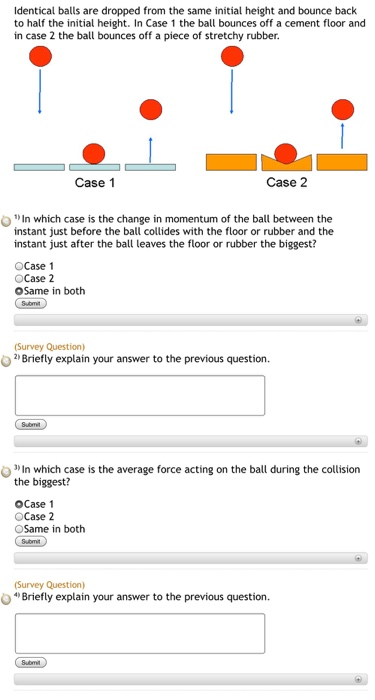 Identical balls are dropped from the same initial height and bounce back to half the initial height. In Case 1 the ball bounces off a cement floor and in case 2 the ball bounces off a piece of stretchy rubber.

Case 1

Case 2

1) In which case is the change in momentum of the ball between the instant just before the ball collides with the floor or rubber and the instant just after the ball leaves the floor or rubber the biggest?

Case 1
Case 2
Same in both
Submit

(Survey Question)
2) Briefly explain your answer to the previous question.

Submit

3) In which case is the average force acting on the ball during the collision the biggest?

Case 1
Case 2
Same in both
Submit

(Survey Question)
4) Briefly explain your answer to the previous question.

Submit