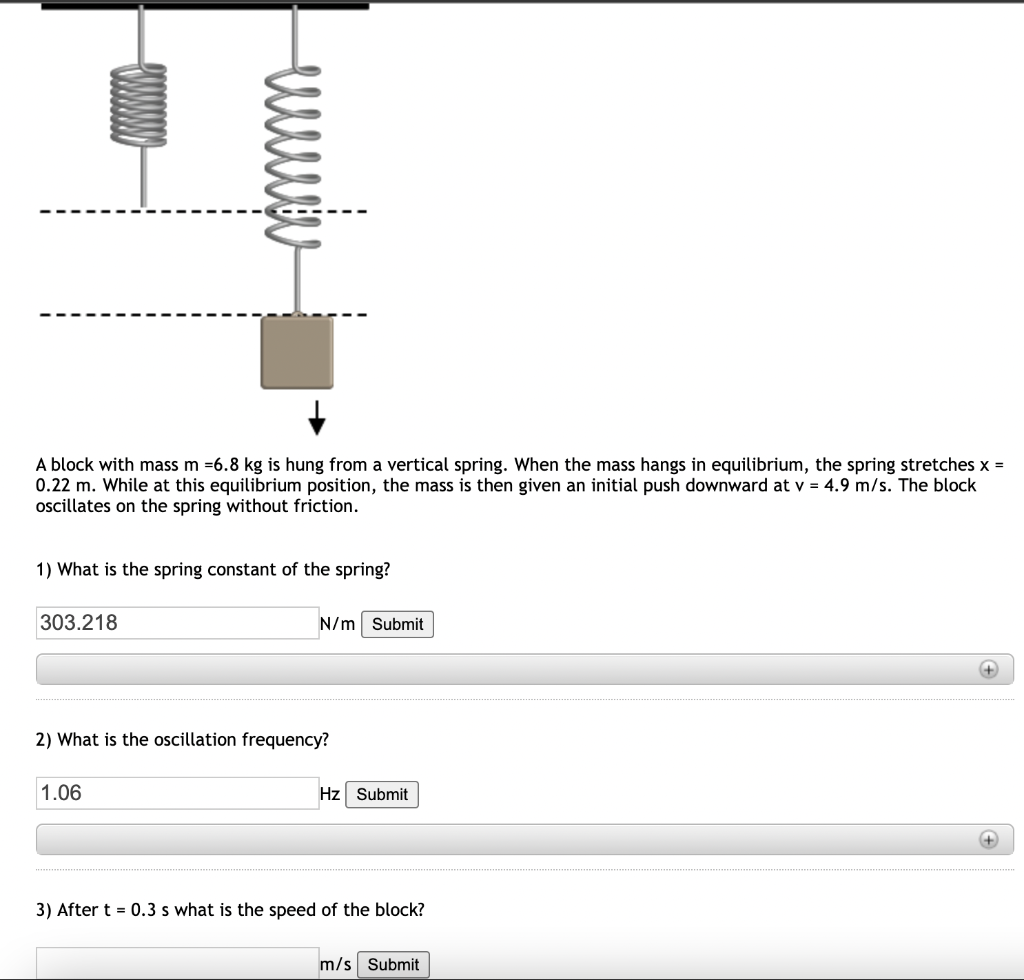 A block with mass m =6.8 kg is hung from a vertical spring. When the mass hangs in equilibrium, the spring stretches x = 0.22 m. While at this equilibrium position, the mass is then given an initial push downward at v = 4.9 m/s. The block oscillates on the spring without friction.

1) What is the spring constant of the spring?

303.218 N/m Submit

2) What is the oscillation frequency?

1.06 Hz Submit

3) After t = 0.3 s what is the speed of the block?

m/s Submit