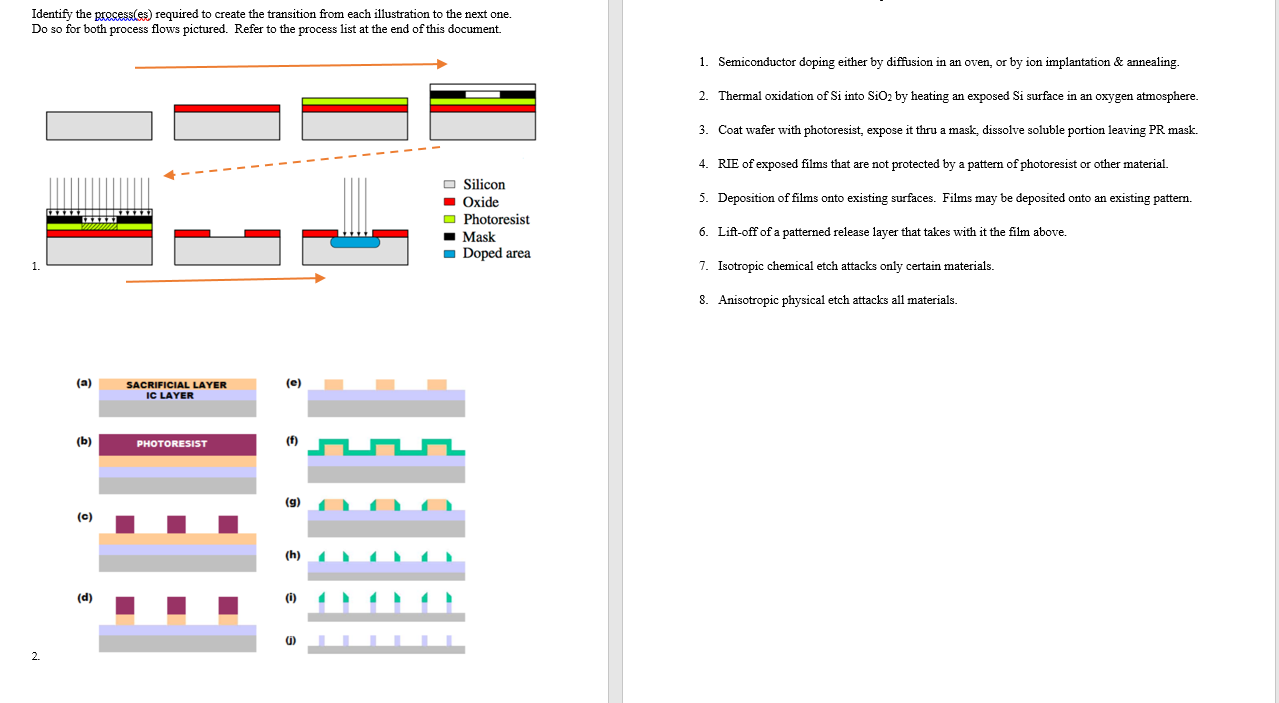 Identify the process(es) required to create the transition from each illustration to the next one.
Do so for both process flows pictured. Refer to the process list at the end of this document.

Silicon
Oxide
Photoresist
Mask
Doped area

1.

(a) SACRIFICIAL LAYER
IC LAYER

(b) PHOTORESIST

(c)

(d)

(e)

(f)

(g)

(h)

(i)

(j)

2.

1. Semiconductor doping either by diffusion in an oven, or by ion implantation & annealing.

2. Thermal oxidation of Si into $SiO_2$ by heating an exposed Si surface in an oxygen atmosphere.

3. Coat wafer with photoresist, expose it thru a mask, dissolve soluble portion leaving PR mask.

4. RIE of exposed films that are not protected by a pattern of photoresist or other material.

5. Deposition of films onto existing surfaces. Films may be deposited onto an existing pattern.

6. Lift-off of a patterned release layer that takes with it the film above.

7. Isotropic chemical etch attacks only certain materials.

8. Anisotropic physical etch attacks all materials.