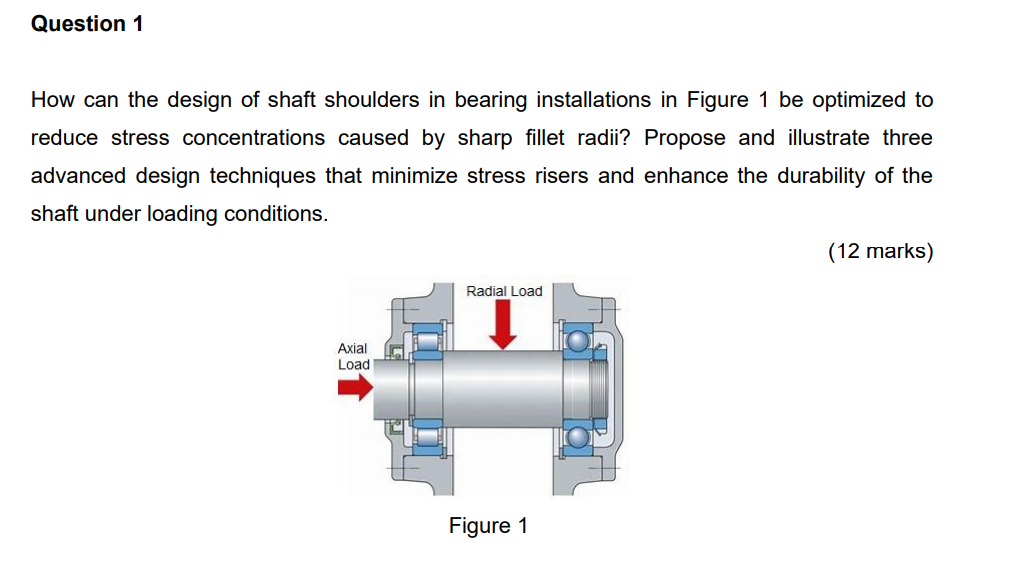 Question 1

How can the design of shaft shoulders in bearing installations in Figure 1 be optimized to reduce stress concentrations caused by sharp fillet radii? Propose and illustrate three advanced design techniques that minimize stress risers and enhance the durability of the shaft under loading conditions.

(12 marks)

Radial Load

Axial Load

Figure 1