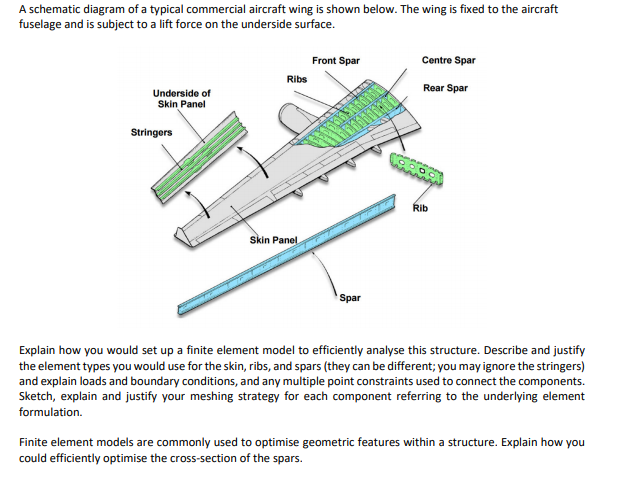 A schematic diagram of a typical commercial aircraft wing is shown below. The wing is fixed to the aircraft fuselage and is subject to a lift force on the underside surface.

Front Spar
Centre Spar
Ribs
Rear Spar
Underside of Skin Panel
Stringers
Rib
Skin Panel
Spar

Explain how you would set up a finite element model to efficiently analyse this structure. Describe and justify the element types you would use for the skin, ribs, and spars (they can be different; you may ignore the stringers) and explain loads and boundary conditions, and any multiple point constraints used to connect the components. Sketch, explain and justify your meshing strategy for each component referring to the underlying element formulation.

Finite element models are commonly used to optimise geometric features within a structure. Explain how you could efficiently optimise the cross-section of the spars.