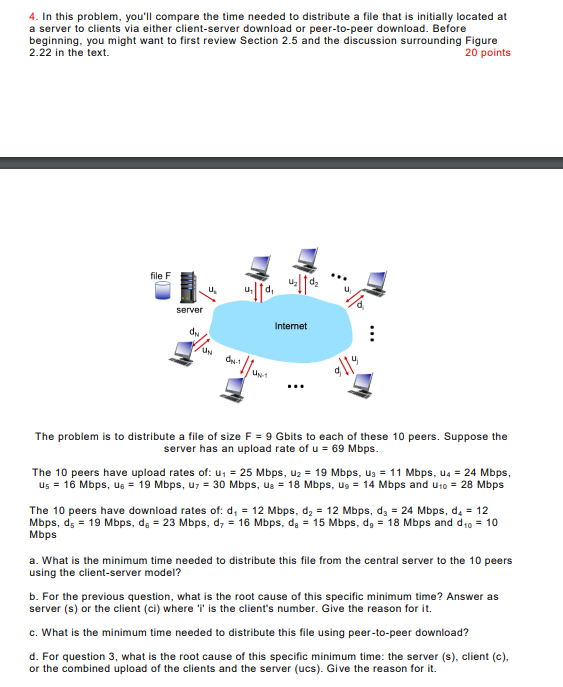 4. In this problem, you'll compare the time needed to distribute a file that is initially located at a server to clients via either client-server download or peer-to-peer download. Before beginning, you might want to first review Section 2.5 and the discussion surrounding Figure 2.22 in the text.
20 points

file F
server
$u_s$
$u_1$ $d_1$
$u_2$ $d_2$
$u_i$
$d_i$
Internet
$d_N$
$u_N$
$d_{N-1}$
$u_{N-1}$
$d_j$
$u_j$

The problem is to distribute a file of size F = 9 Gbits to each of these 10 peers. Suppose the server has an upload rate of u = 69 Mbps.

The 10 peers have upload rates of: $u_1$ = 25 Mbps, $u_2$ = 19 Mbps, $u_3$ = 11 Mbps, $u_4$ = 24 Mbps, $u_5$ = 16 Mbps, $u_6$ = 19 Mbps, $u_7$ = 30 Mbps, $u_8$ = 18 Mbps, $u_9$ = 14 Mbps and $u_{10}$ = 28 Mbps

The 10 peers have download rates of: $d_1$ = 12 Mbps, $d_2$ = 12 Mbps, $d_3$ = 24 Mbps, $d_4$ = 12 Mbps, $d_5$ = 19 Mbps, $d_6$ = 23 Mbps, $d_7$ = 16 Mbps, $d_8$ = 15 Mbps, $d_9$ = 18 Mbps and $d_{10}$ = 10 Mbps

a. What is the minimum time needed to distribute this file from the central server to the 10 peers using the client-server model?

b. For the previous question, what is the root cause of this specific minimum time? Answer as server (s) or the client (ci) where 'i' is the client's number. Give the reason for it.

c. What is the minimum time needed to distribute this file using peer-to-peer download?

d. For question 3, what is the root cause of this specific minimum time: the server (s), client (c), or the combined upload of the clients and the server (ucs). Give the reason for it.