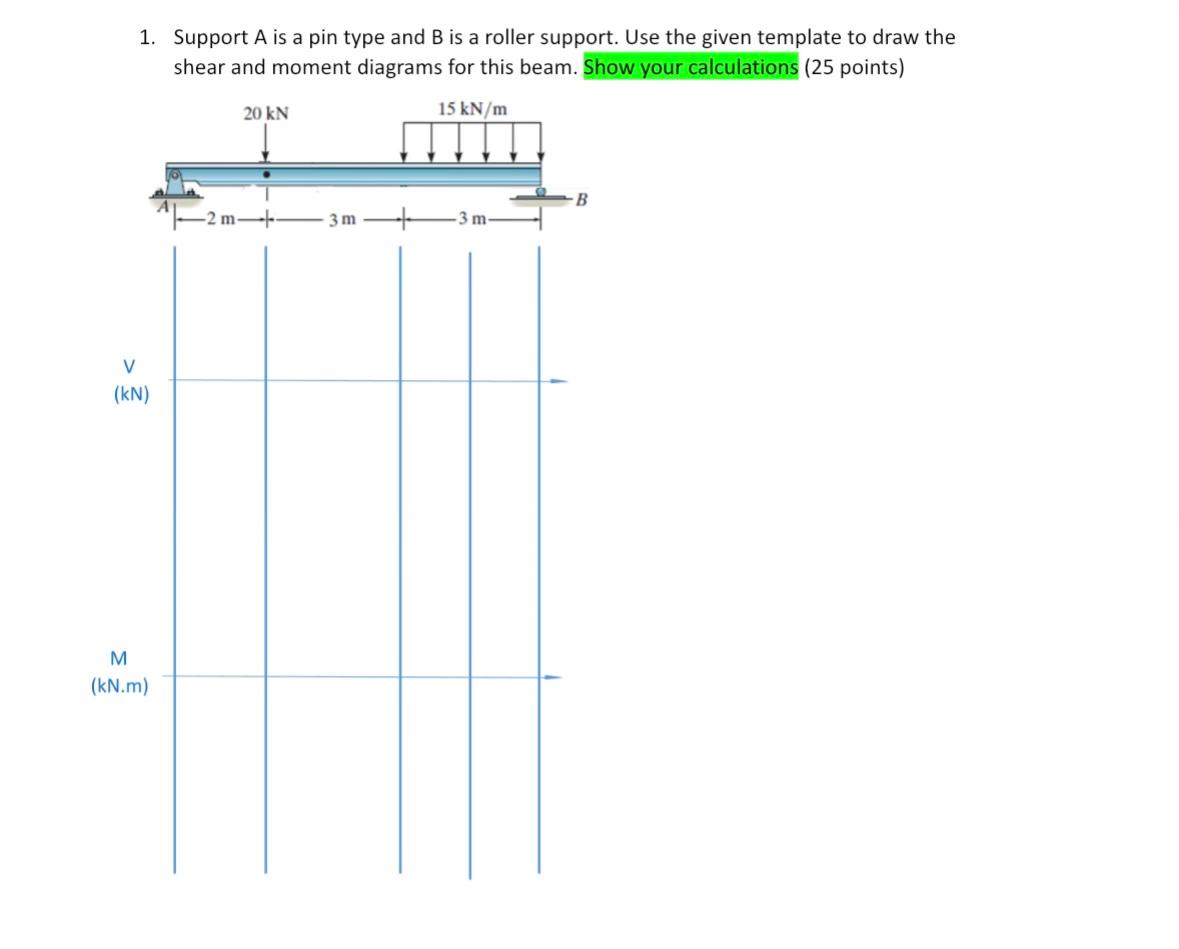 1. Support A is a pin type and B is a roller support. Use the given template to draw the shear and moment diagrams for this beam. Show your calculations (25 points)

20 kN

15 kN/m

A

B

2 m

3 m

3 m

V
(kN)

M
(kN.m)