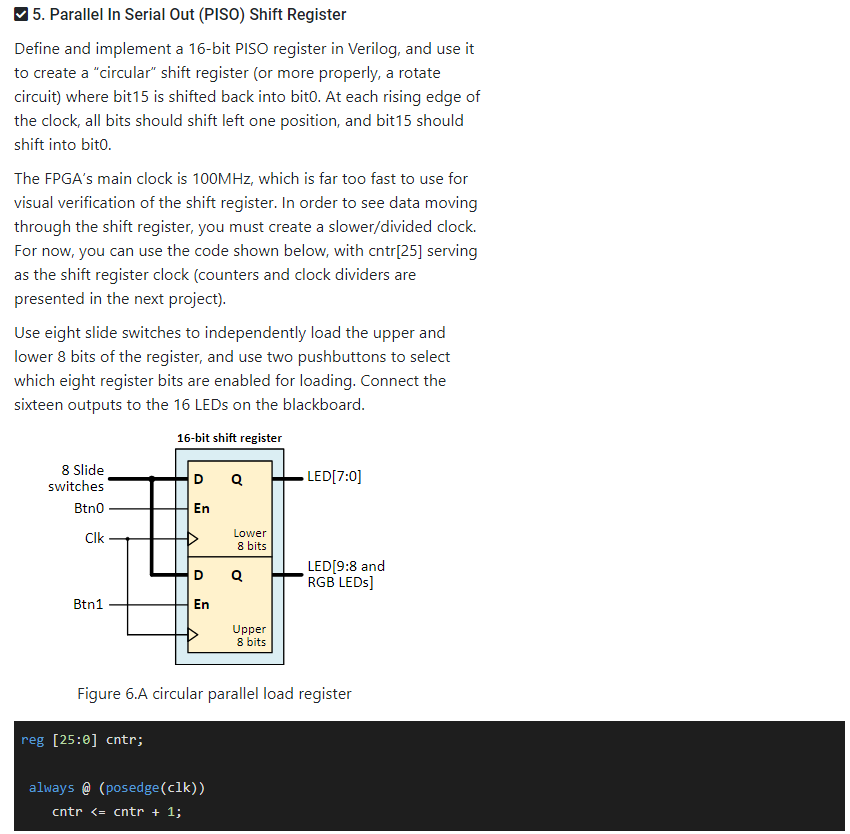 5. Parallel In Serial Out (PISO) Shift Register

Define and implement a 16-bit PISO register in Verilog, and use it to create a "circular" shift register (or more properly, a rotate circuit) where bit15 is shifted back into bit0. At each rising edge of the clock, all bits should shift left one position, and bit15 should shift into bit0.

The FPGA's main clock is 100MHz, which is far too fast to use for visual verification of the shift register. In order to see data moving through the shift register, you must create a slower/divided clock. For now, you can use the code shown below, with cntr[25] serving as the shift register clock (counters and clock dividers are presented in the next project).

Use eight slide switches to independently load the upper and lower 8 bits of the register, and use two pushbuttons to select which eight register bits are enabled for loading. Connect the sixteen outputs to the 16 LEDs on the blackboard.

16-bit shift register

8 Slide switches

Btn0

Clk

Btn1

D Q

En

Lower 8 bits

D Q

En

Upper 8 bits

LED[7:0]

LED[9:8 and RGB LEDs]

Figure 6.A circular parallel load register

reg [25:0] cntr;

always @ (posedge(clk))
cntr <= cntr + 1;