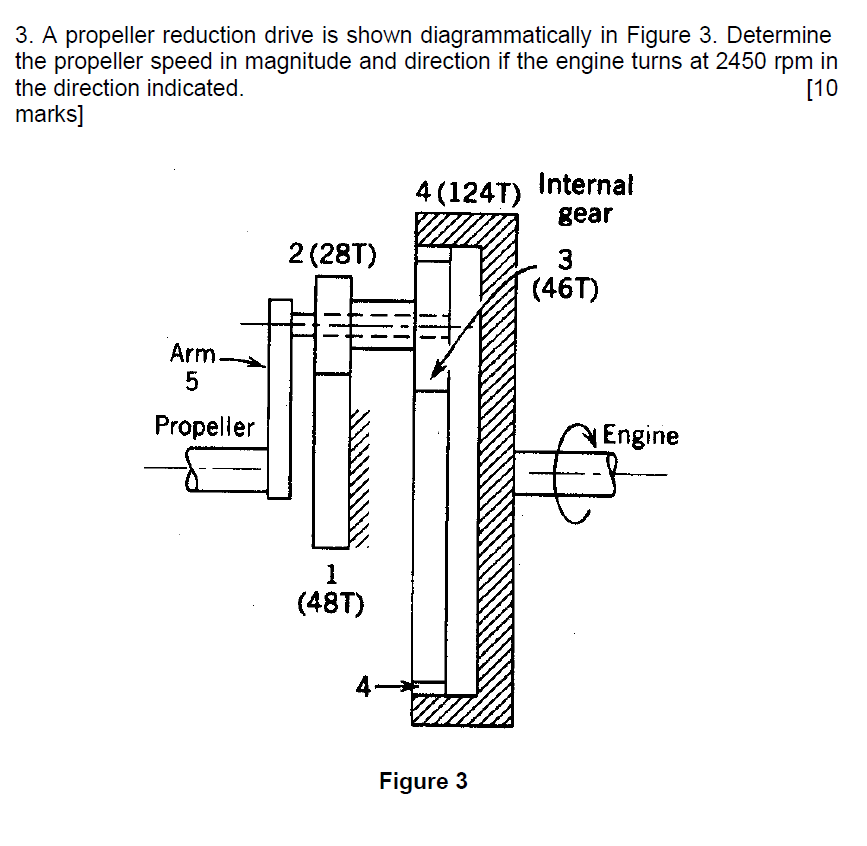 3. A propeller reduction drive is shown diagrammatically in Figure 3. Determine the propeller speed in magnitude and direction if the engine turns at 2450 rpm in the direction indicated. [10 marks]

4 (124T) Internal gear

2 (28T)

3 (46T)

Arm 5

Propeller

Engine

1 (48T)

4

Figure 3