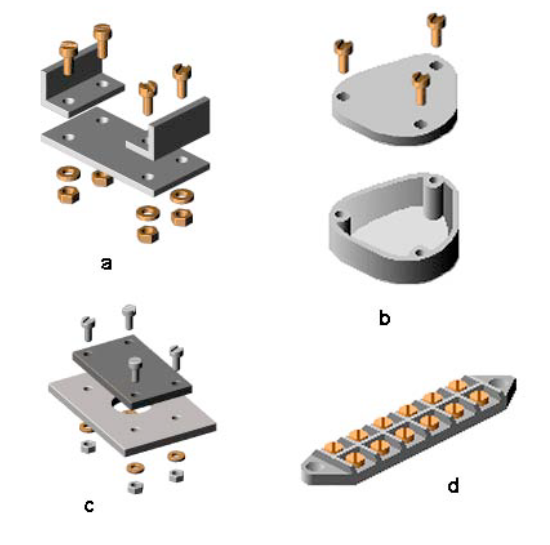 a

b

c

d