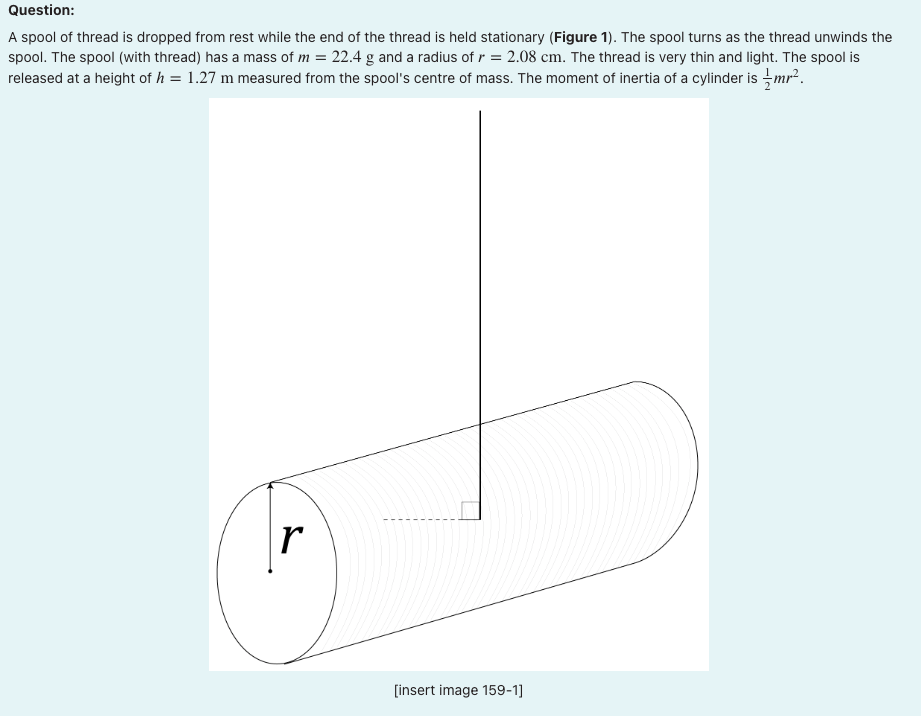 Question:

A spool of thread is dropped from rest while the end of the thread is held stationary (Figure 1). The spool turns as the thread unwinds the spool. The spool (with thread) has a mass of $m = 22.4$ g and a radius of $r = 2.08$ cm. The thread is very thin and light. The spool is released at a height of $h = 1.27$ m measured from the spool's centre of mass. The moment of inertia of a cylinder is $\frac{1}{2}mr^2$.

$r$

[insert image 159-1]