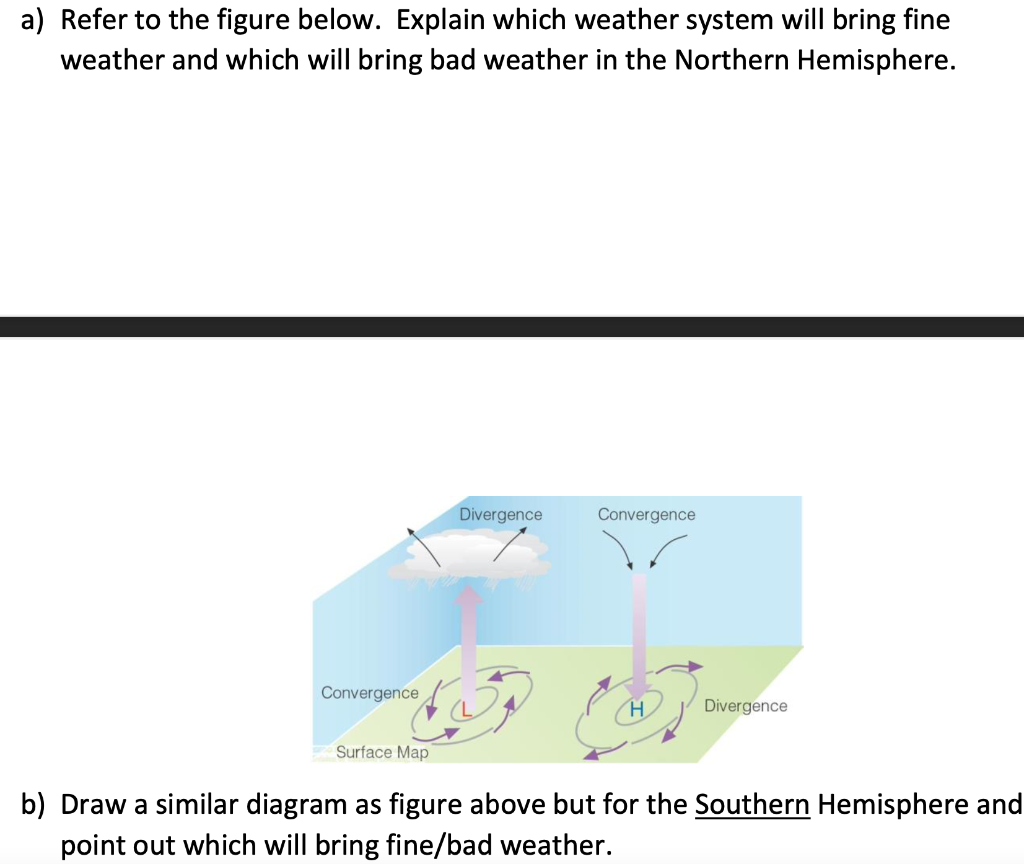 a) Refer to the figure below. Explain which weather system will bring fine weather and which will bring bad weather in the Northern Hemisphere.

Divergence
Convergence
Convergence
L
H
Divergence
Surface Map

b) Draw a similar diagram as figure above but for the Southern Hemisphere and point out which will bring fine/bad weather.