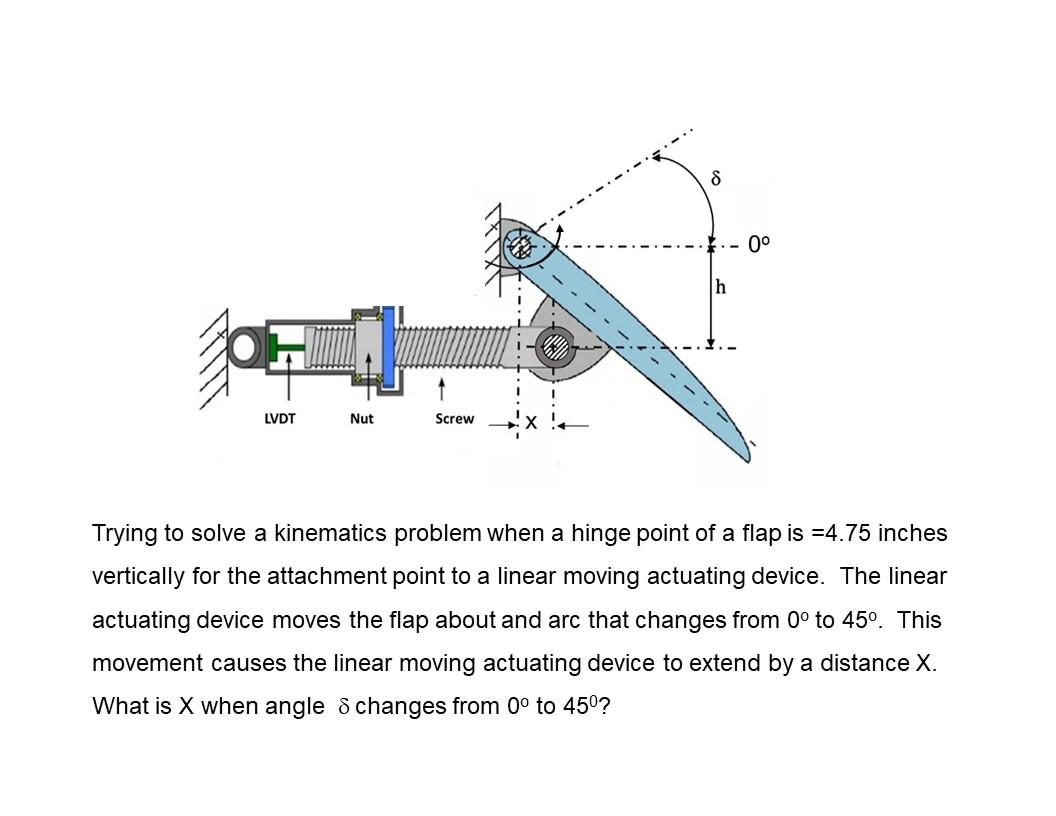 $\delta$

$0^o$

h

LVDT

Nut

Screw

X

Trying to solve a kinematics problem when a hinge point of a flap is =4.75 inches vertically for the attachment point to a linear moving actuating device. The linear actuating device moves the flap about and arc that changes from $0^o$ to $45^o$. This movement causes the linear moving actuating device to extend by a distance X. What is X when angle $\delta$ changes from $0^o$ to $45^0$?