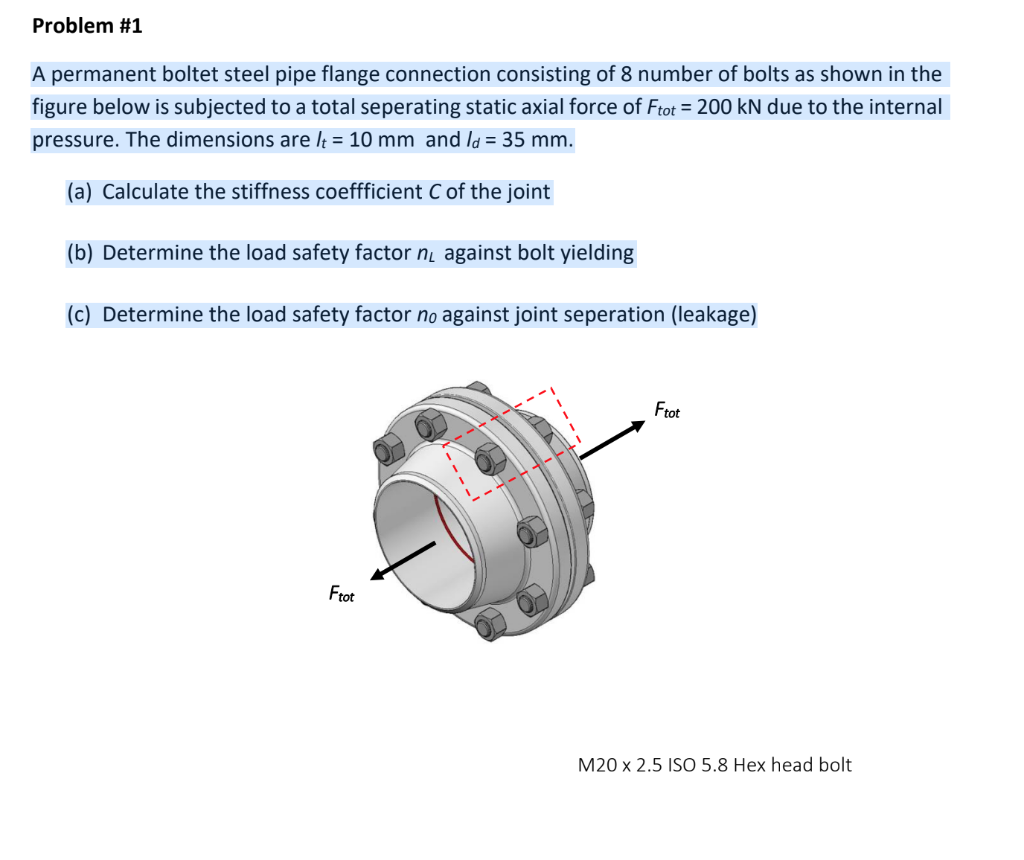 Problem #1

A permanent boltet steel pipe flange connection consisting of 8 number of bolts as shown in the figure below is subjected to a total seperating static axial force of $F_{tot}$ = 200 kN due to the internal pressure. The dimensions are $l_t$ = 10 mm and $l_d$ = 35 mm.

(a) Calculate the stiffness coeffficient $C$ of the joint

(b) Determine the load safety factor $n_L$ against bolt yielding

(c) Determine the load safety factor $n_0$ against joint seperation (leakage)

$F_{tot}$

$F_{tot}$

M20 x 2.5 ISO 5.8 Hex head bolt