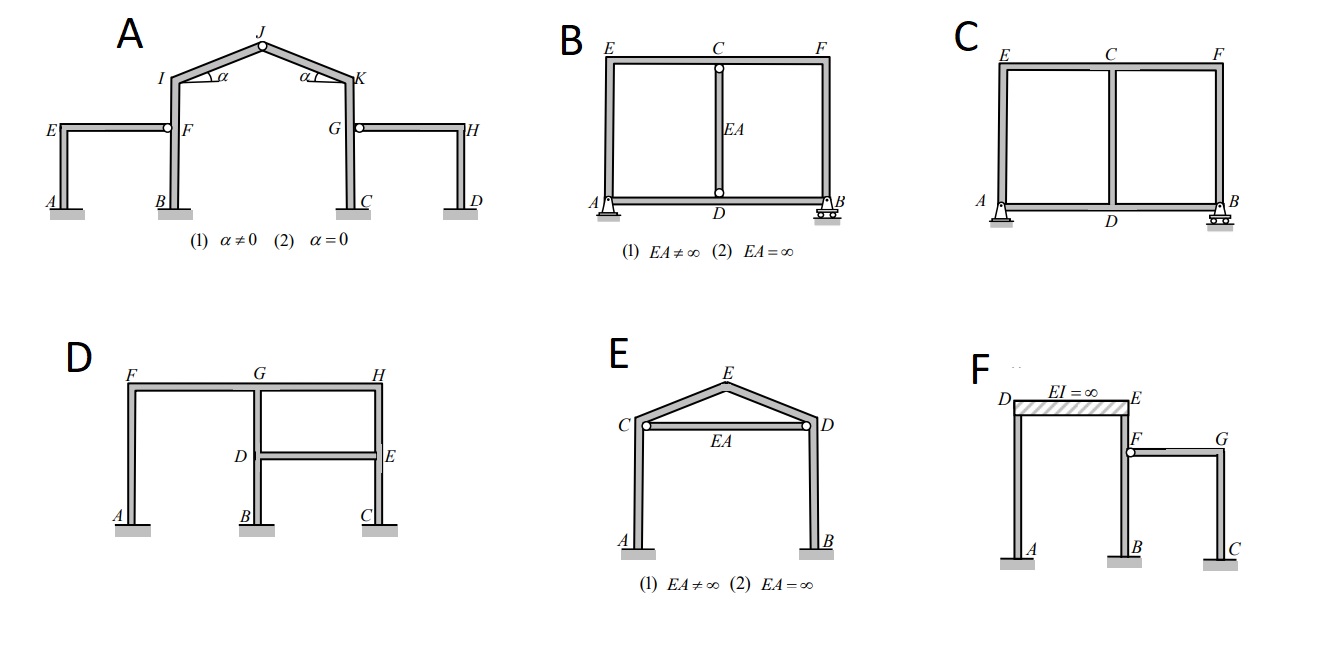 A

J
I
$\alpha$
$\alpha$
K
E
F
G
H
A
B
C
D

(1) $\alpha \neq 0$ (2) $\alpha = 0$

B

E
C
F
EA
A
D
B

(1) $EA \neq \infty$ (2) $EA = \infty$

C

E
C
F
A
D
B

D

F
G
H
D
E
A
B
C

E

E
C
D
EA
A
B

(1) $EA \neq \infty$ (2) $EA = \infty$

F

D
$EI = \infty$
E
F
G
A
B
C