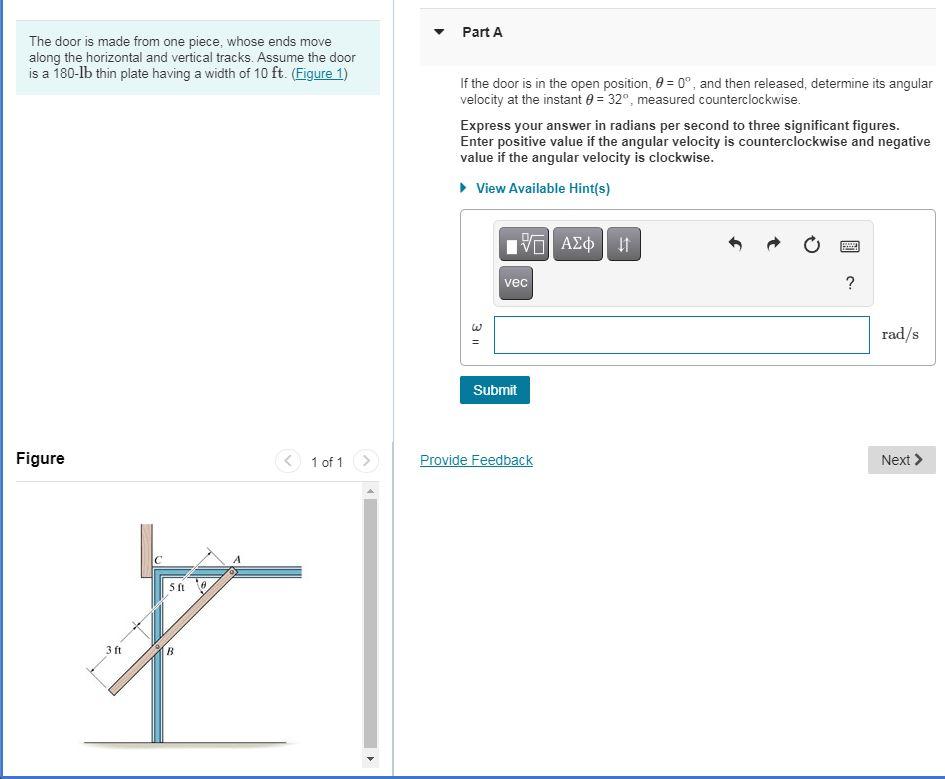 The door is made from one piece, whose ends move along the horizontal and vertical tracks. Assume the door is a 180-lb thin plate having a width of 10 ft. (Figure 1)

Figure

1 of 1

C

A

5 ft

$\theta$

3 ft

B

Part A

If the door is in the open position, $\theta = 0^\circ$, and then released, determine its angular velocity at the instant $\theta = 32^\circ$, measured counterclockwise.

Express your answer in radians per second to three significant figures. Enter positive value if the angular velocity is counterclockwise and negative value if the angular velocity is clockwise.

View Available Hint(s)

ΑΣφ

vec

?

$\omega$ =

rad/s

Submit

Provide Feedback

Next