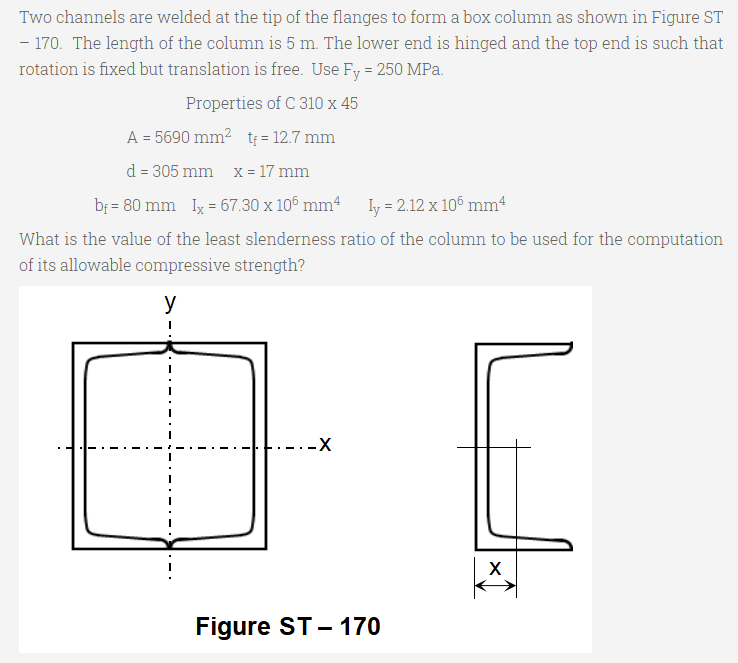 Two channels are welded at the tip of the flanges to form a box column as shown in Figure ST – 170. The length of the column is 5 m. The lower end is hinged and the top end is such that rotation is fixed but translation is free. Use $F_y$ = 250 MPa.

Properties of C 310 x 45

A = 5690 $mm^2$   $t_f$ = 12.7 mm

d = 305 mm   x = 17 mm

$b_f$ = 80 mm   $I_x$ = 67.30 x $10^6$ $mm^4$   $I_y$ = 2.12 x $10^6$ $mm^4$

What is the value of the least slenderness ratio of the column to be used for the computation of its allowable compressive strength?

y

x

x

Figure ST – 170