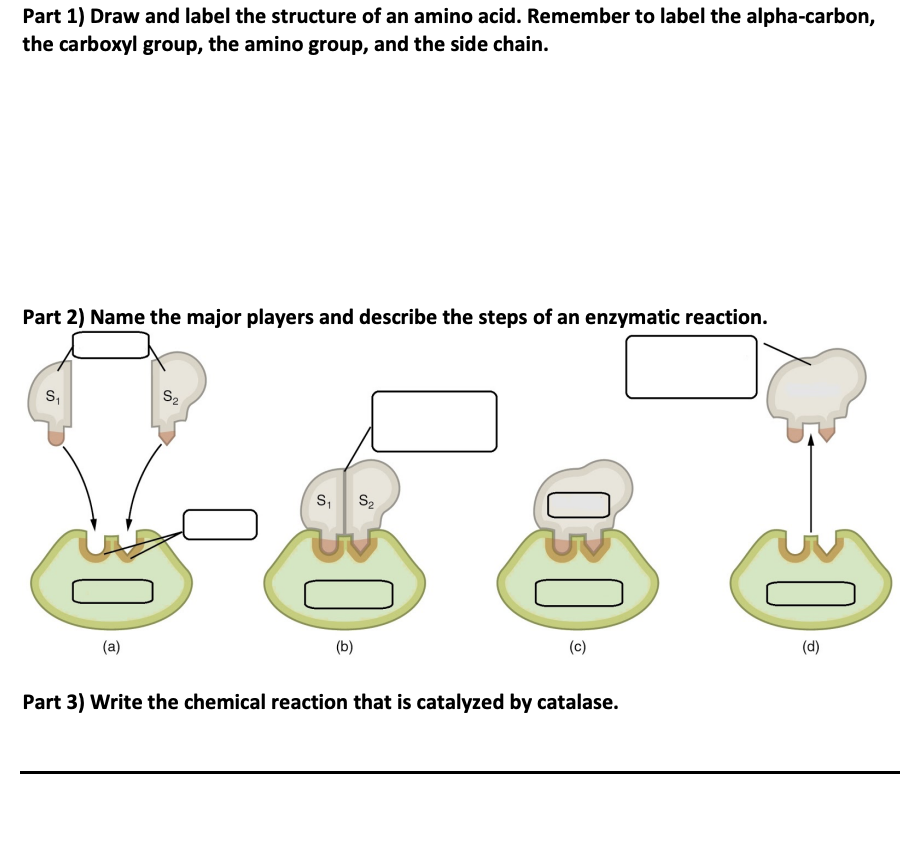 Part 1) Draw and label the structure of an amino acid. Remember to label the alpha-carbon, the carboxyl group, the amino group, and the side chain.

Part 2) Name the major players and describe the steps of an enzymatic reaction.

$S_1$

$S_2$

$S_1$

$S_2$

(a)

(b)

(c)

(d)

Part 3) Write the chemical reaction that is catalyzed by catalase.