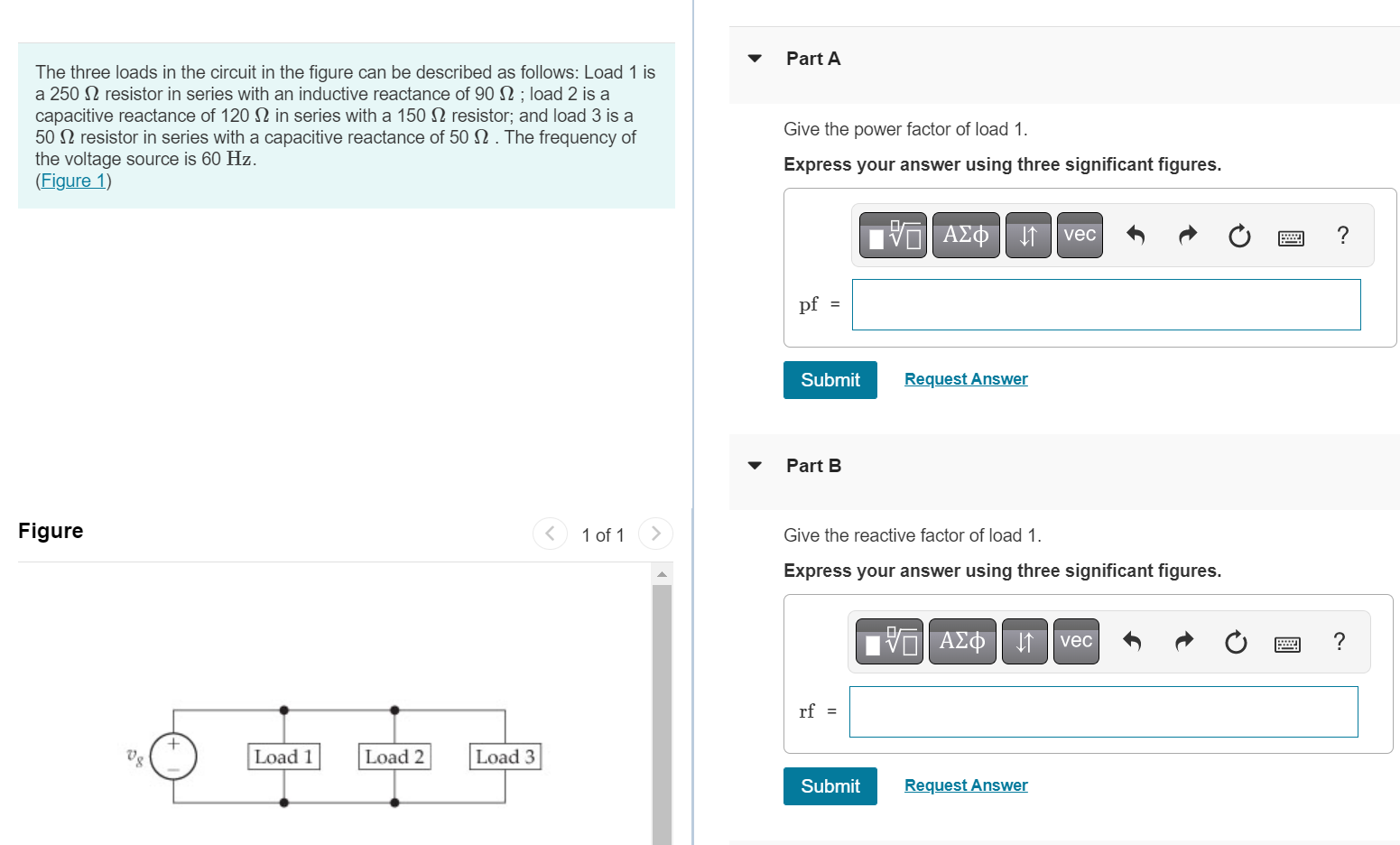 The three loads in the circuit in the figure can be described as follows: Load 1 is a 250 $\Omega$ resistor in series with an inductive reactance of 90 $\Omega$ ; load 2 is a capacitive reactance of 120 $\Omega$ in series with a 150 $\Omega$ resistor; and load 3 is a 50 $\Omega$ resistor in series with a capacitive reactance of 50 $\Omega$ . The frequency of the voltage source is 60 Hz.
(Figure 1)

Figure

1 of 1

$v_g$ + −

Load 1

Load 2

Load 3

Part A

Give the power factor of load 1.

Express your answer using three significant figures.

ΑΣφ

vec

?

pf =

Submit

Request Answer

Part B

Give the reactive factor of load 1.

Express your answer using three significant figures.

ΑΣφ

vec

?

rf =

Submit

Request Answer