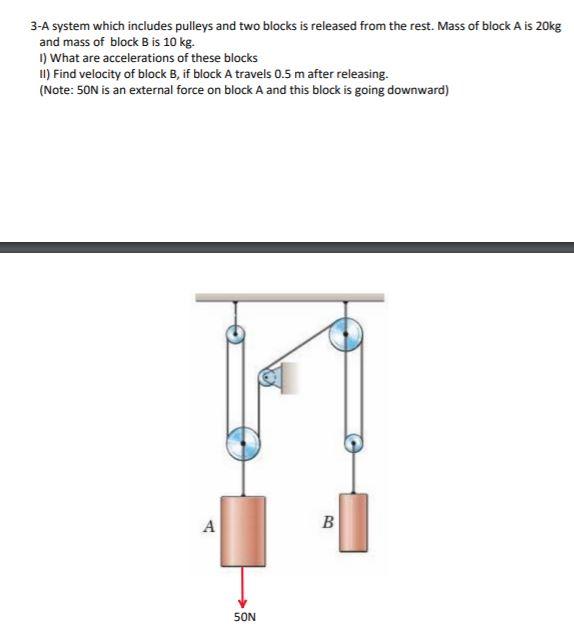 3-A system which includes pulleys and two blocks is released from the rest. Mass of block A is 20kg and mass of block B is 10 kg.
I) What are accelerations of these blocks
II) Find velocity of block B, if block A travels 0.5 m after releasing.
(Note: 50N is an external force on block A and this block is going downward)

A

B

50N