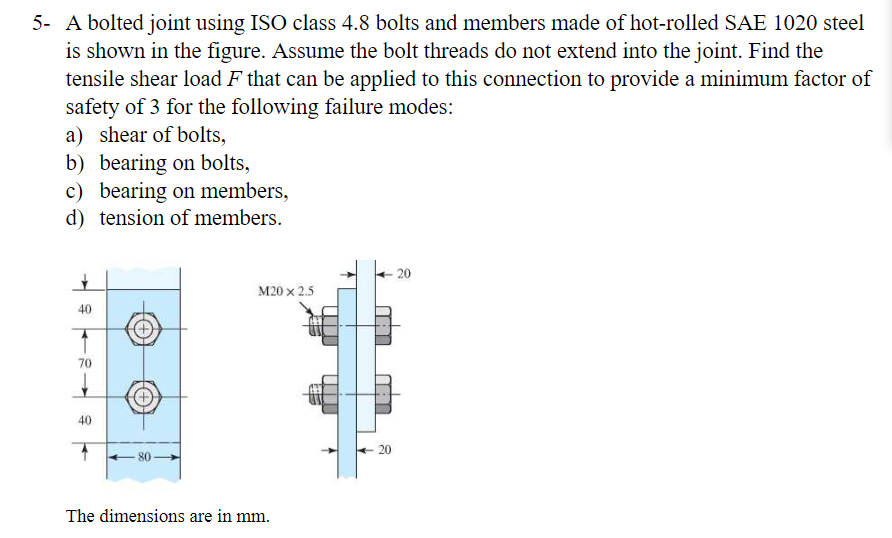 5- A bolted joint using ISO class 4.8 bolts and members made of hot-rolled SAE 1020 steel is shown in the figure. Assume the bolt threads do not extend into the joint. Find the tensile shear load $F$ that can be applied to this connection to provide a minimum factor of safety of 3 for the following failure modes:
a) shear of bolts,
b) bearing on bolts,
c) bearing on members,
d) tension of members.

40
70
40
80
M20 × 2.5
20
20

The dimensions are in mm.